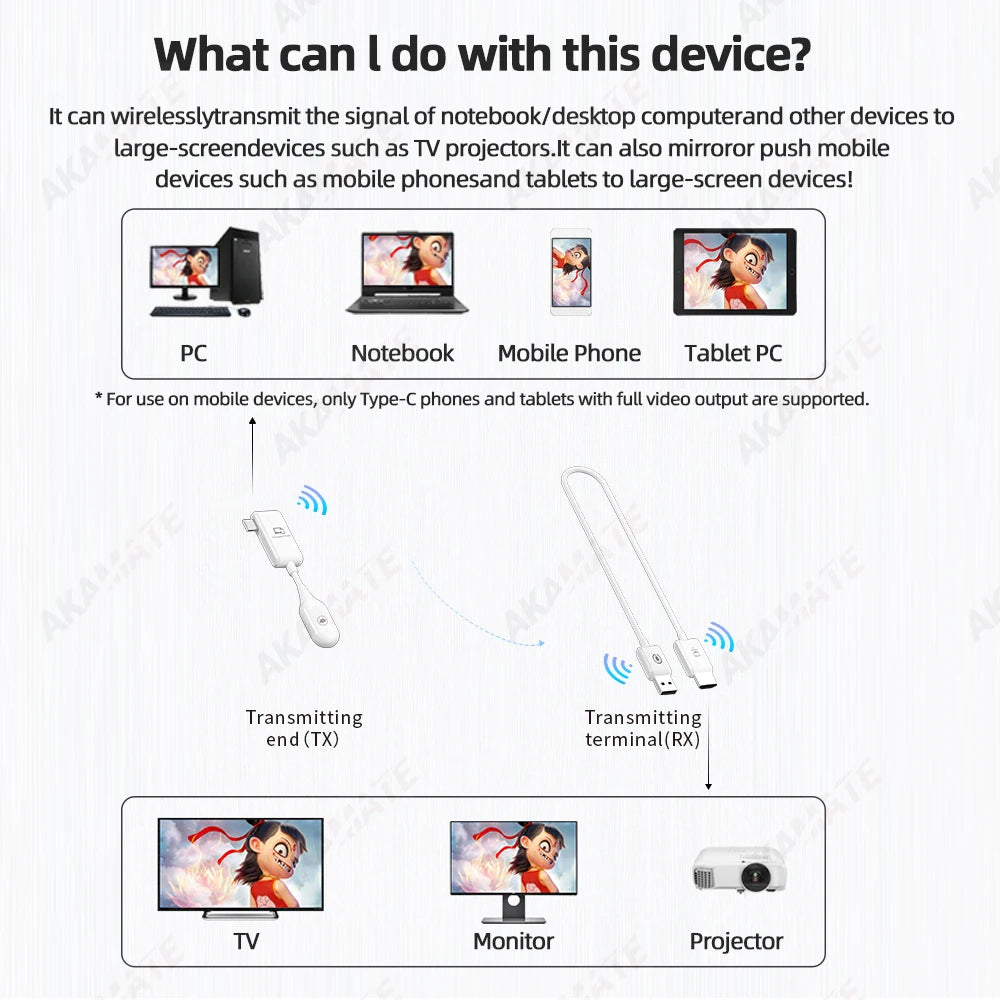 What can l do with this device?

It can wirelesslytransmit the signal of notebook/desktop computerand other devices to large-screendevices such as TV projectors.It can also mirroror push mobile devices such as mobile phonesand tablets to large-screen devices!

PC
Notebook
Mobile Phone
Tablet PC

* For use on mobile devices, only Type-C phones and tablets with full video output are supported.

Transmitting end (TX)

Transmitting terminal(RX)

TV
Monitor
Projector

AKAMATE