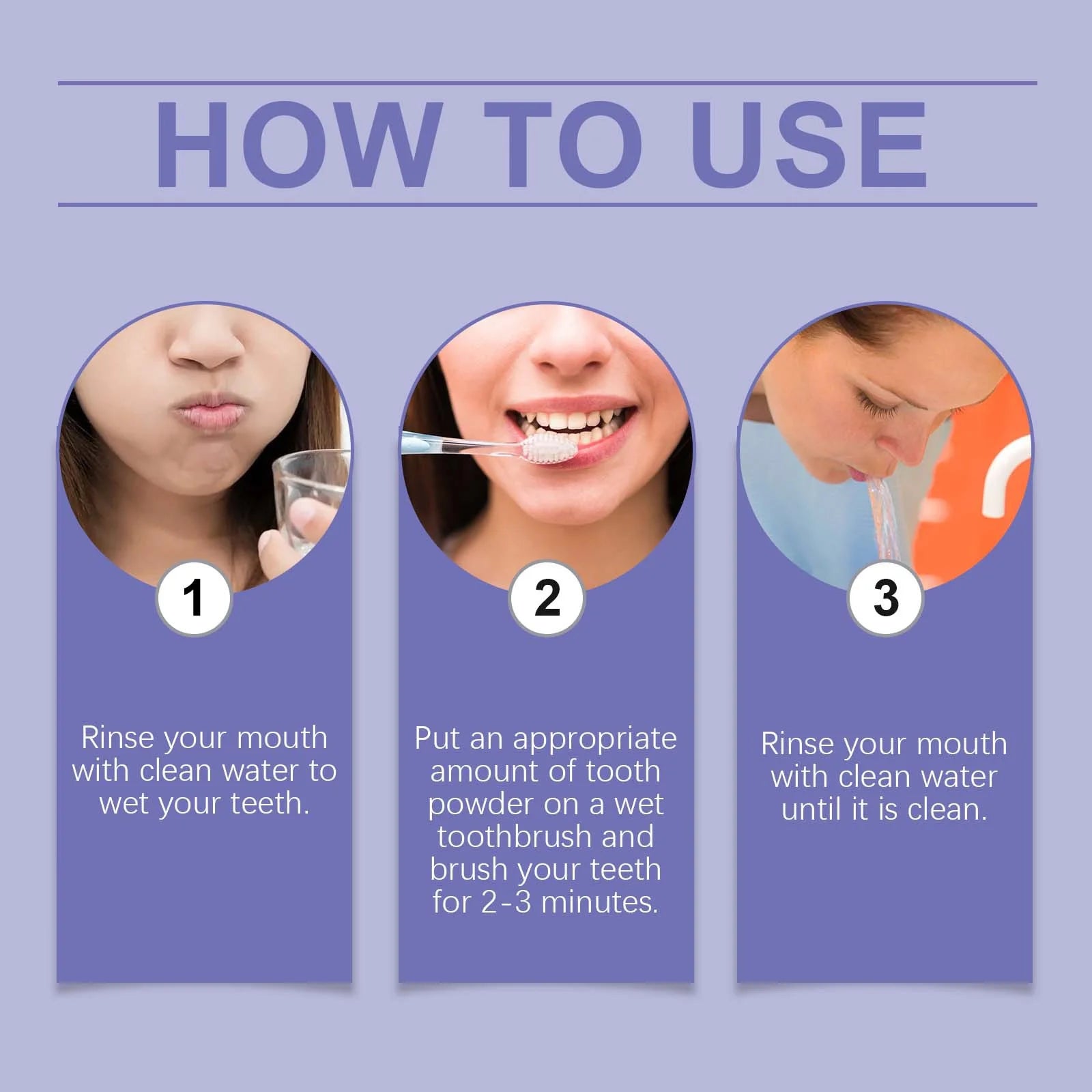 HOW TO USE

1

Rinse your mouth with clean water to wet your teeth.

2

Put an appropriate amount of tooth powder on a wet toothbrush and brush your teeth for 2-3 minutes.

3

Rinse your mouth with clean water until it is clean.