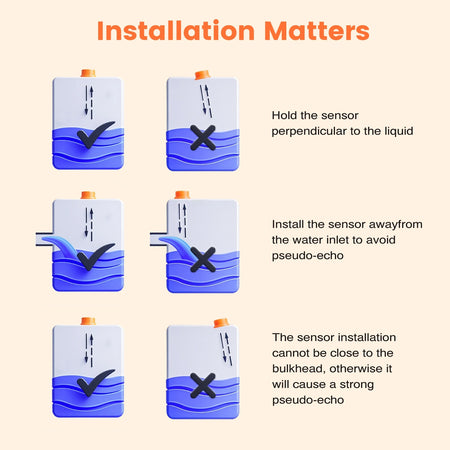 Installation Matters

Hold the sensor perpendicular to the liquid

Install the sensor awayfrom the water inlet to avoid pseudo-echo

The sensor installation cannot be close to the bulkhead, otherwise it will cause a strong pseudo-echo