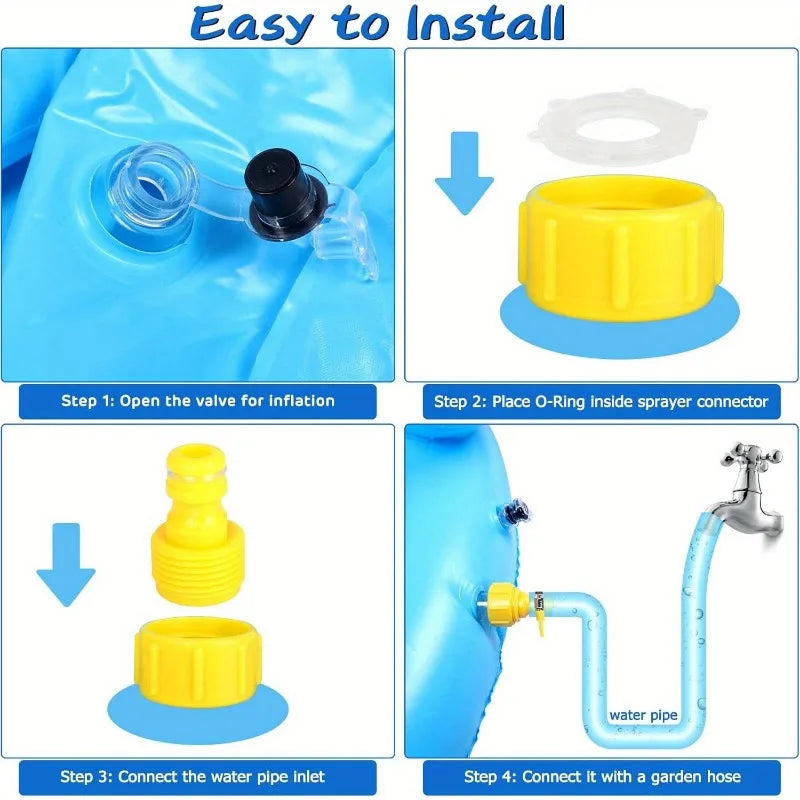 Easy to Install

Step 1: Open the valve for inflation

Step 2: Place O-Ring inside sprayer connector

Step 3: Connect the water pipe inlet

water pipe

Step 4: Connect it with a garden hose