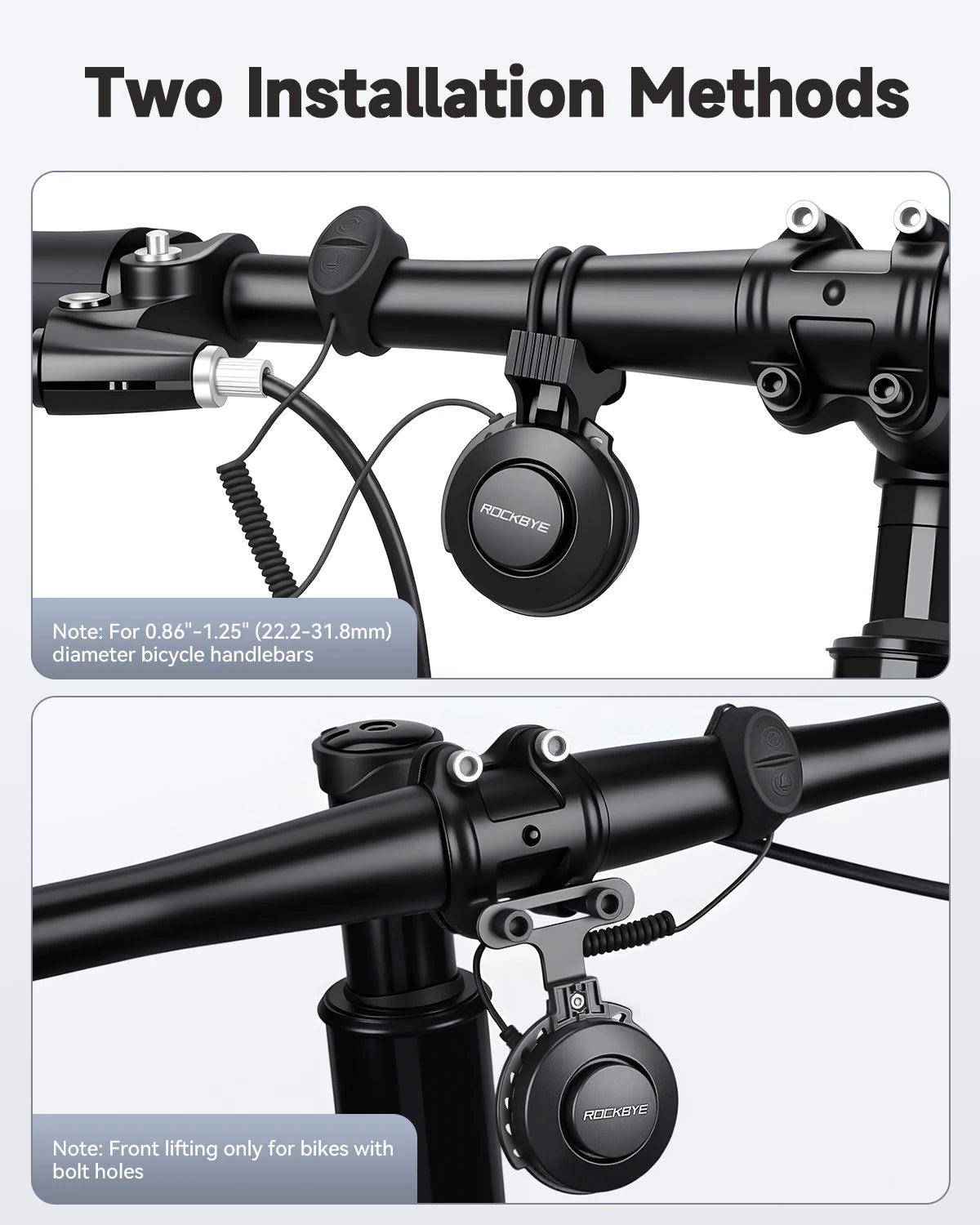 Two Installation Methods

ROCKBYE

Note: For 0.86"-1.25" (22.2-31.8mm) diameter bicycle handlebars

ROCKBYE

Note: Front lifting only for bikes with bolt holes