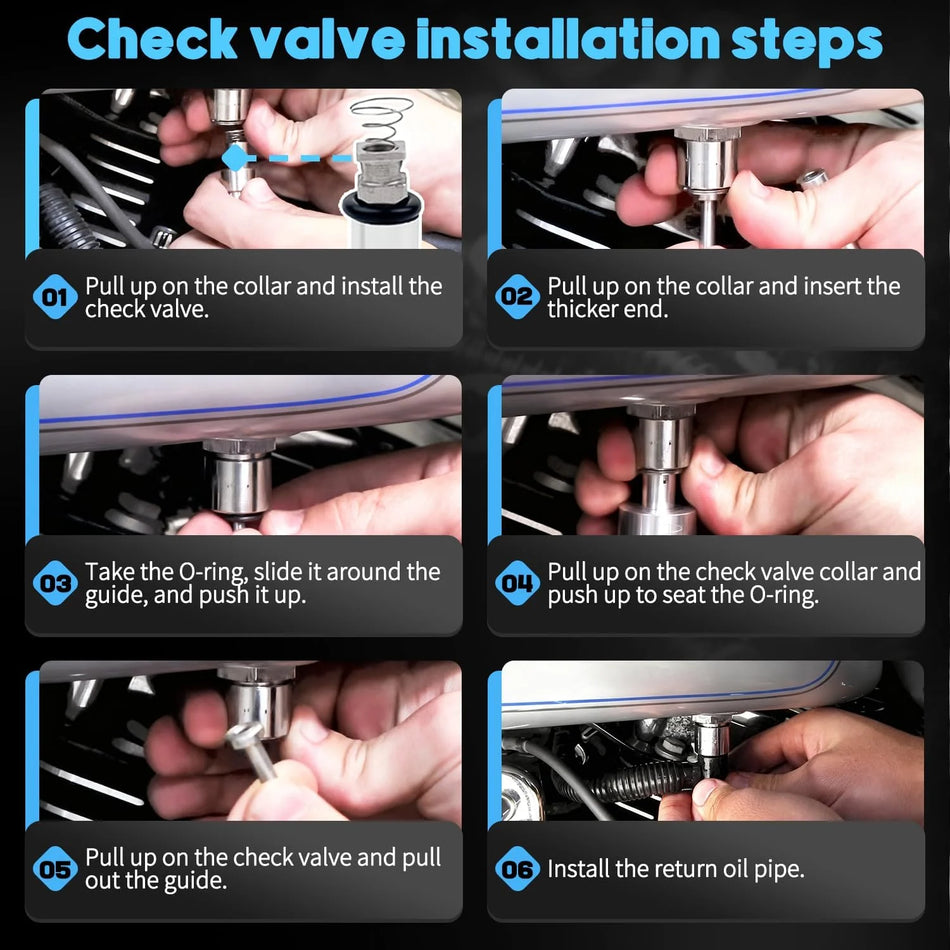 Check valve installation steps

01 Pull up on the collar and install the check valve.

02 Pull up on the collar and insert the thicker end.

03 Take the O-ring, slide it around the guide, and push it up.

04 Pull up on the check valve collar and push up to seat the O-ring.

05 Pull up on the check valve and pull out the guide.

06 Install the return oil pipe.