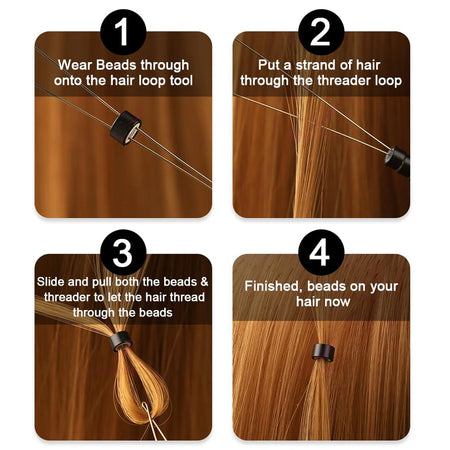 1
Wear Beads through onto the hair loop tool

2
Put a strand of hair through the threader loop

3
Slide and pull both the beads & threader to let the hair thread through the beads

4
Finished, beads on your hair now