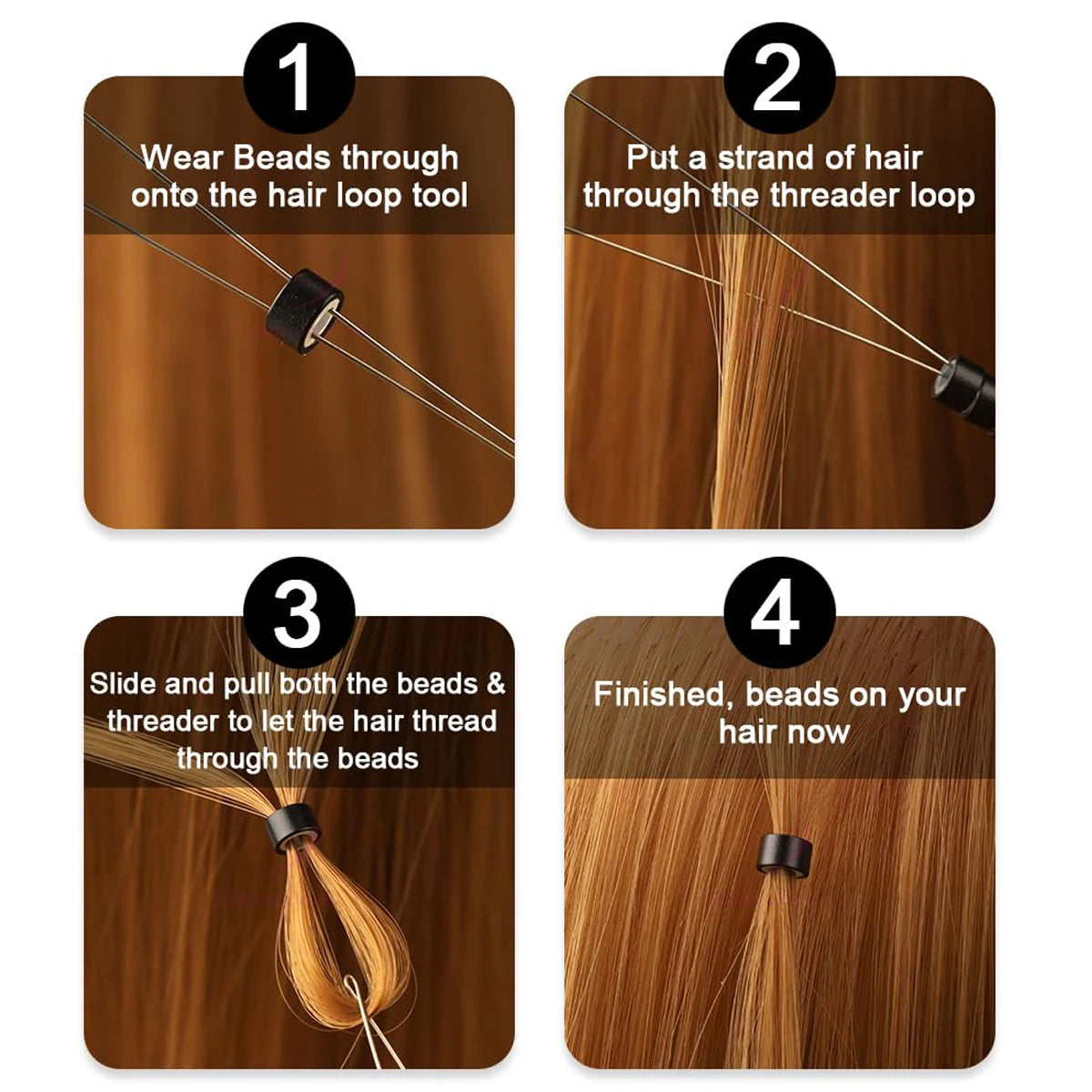 1

Wear Beads through onto the hair loop tool

2

Put a strand of hair through the threader loop

3

Slide and pull both the beads & threader to let the hair thread through the beads

4

Finished, beads on your hair now