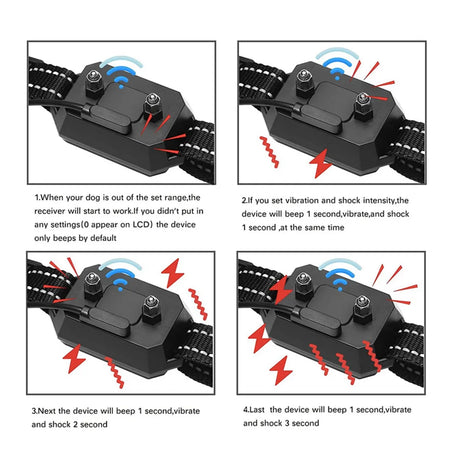 1.When your dog is out of the set range,the receiver will start to work.If you didn't put in any settings(0 appear on LCD) the device only beeps by default

2.If you set vibration and shock intensity,the device will beep 1 second,vibrate,and shock 1 second ,at the same time

3.Next the device will beep 1 second,vibrate and shock 2 second

4.Last the device will beep 1 second,vibrate and shock 3 second