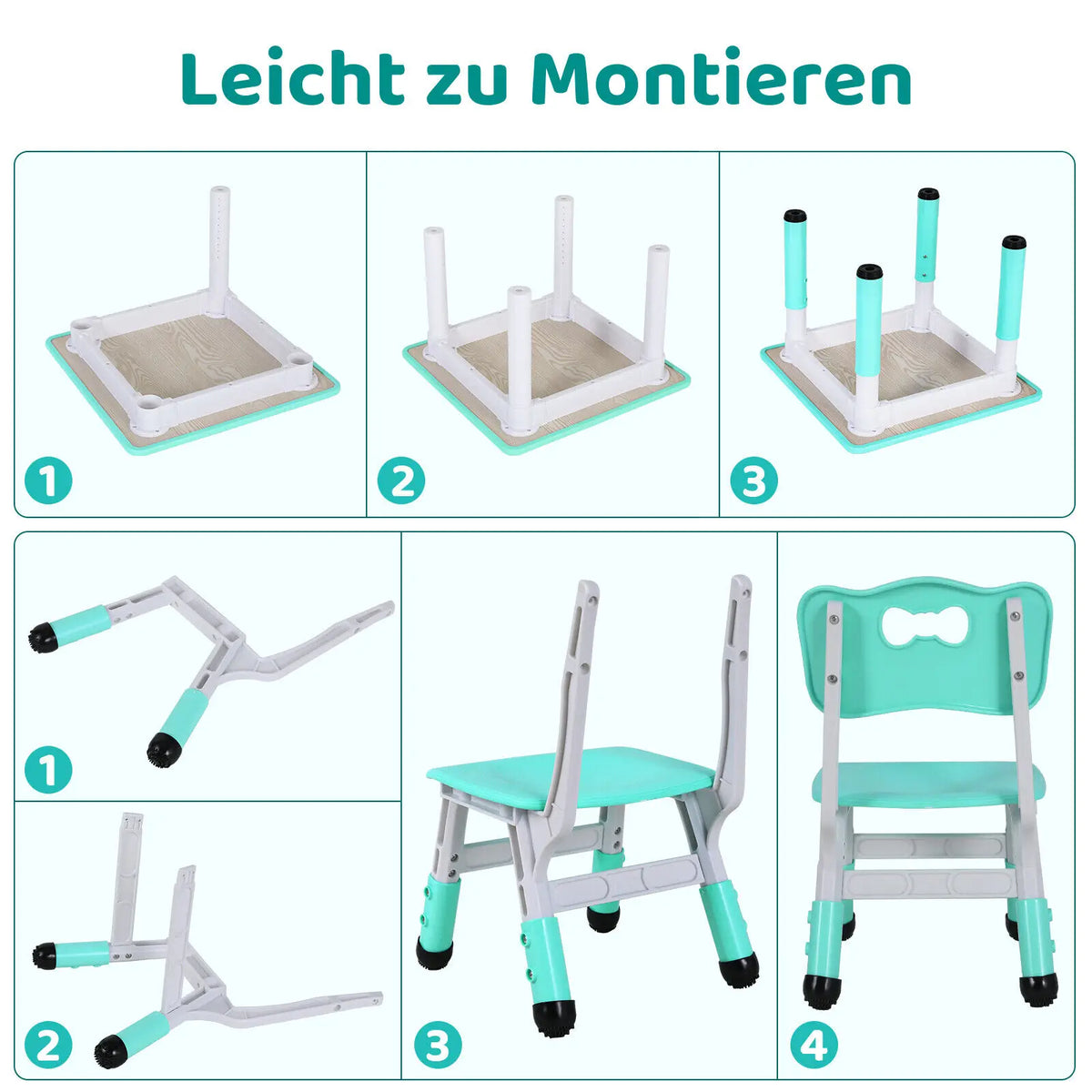 Leicht zu Montieren

1

2

3

1

2

3

4