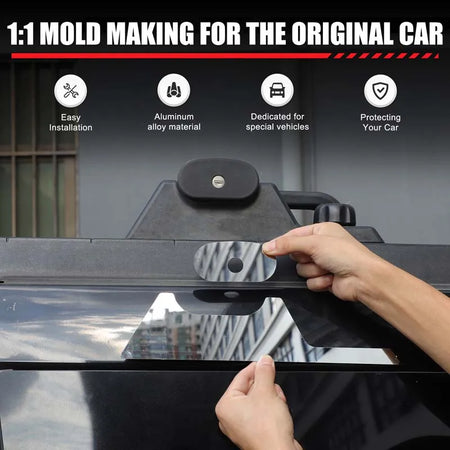 1:1 MOLD MAKING FOR THE ORIGINAL CAR

Easy Installation

Aluminum alloy material

Dedicated for special vehicles

Protecting Your Car