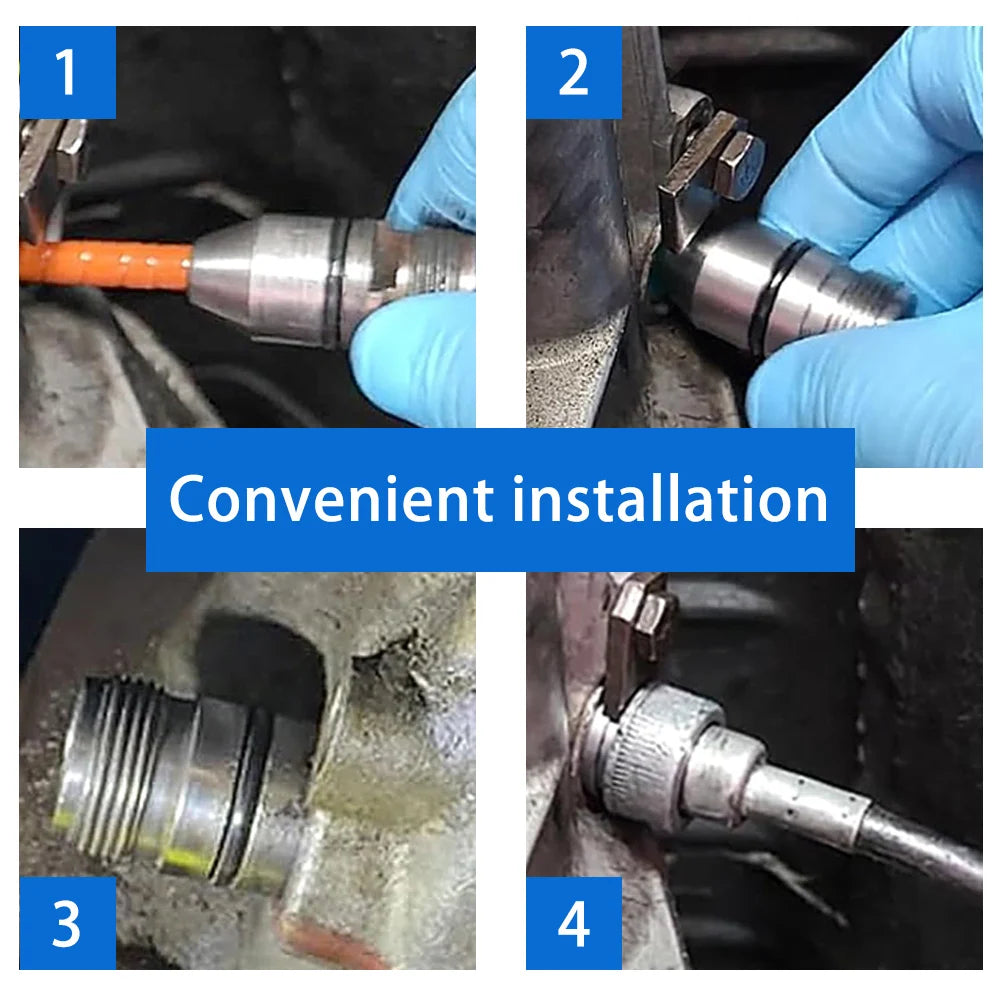 1

2

Convenient installation

3

4