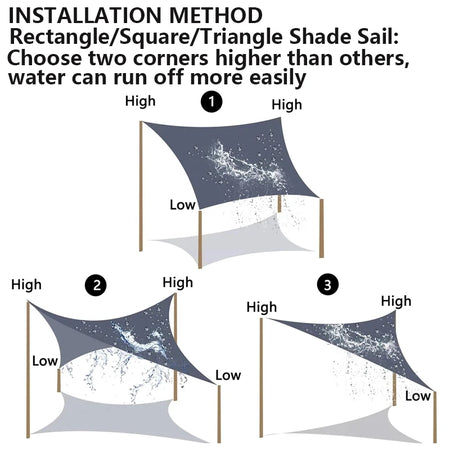 INSTALLATION METHOD
Rectangle/Square/Triangle Shade Sail:
Choose two corners higher than others, water can run off more easily

High
1
High
Low

High
2
High
Low
Low

3
High
High
Low