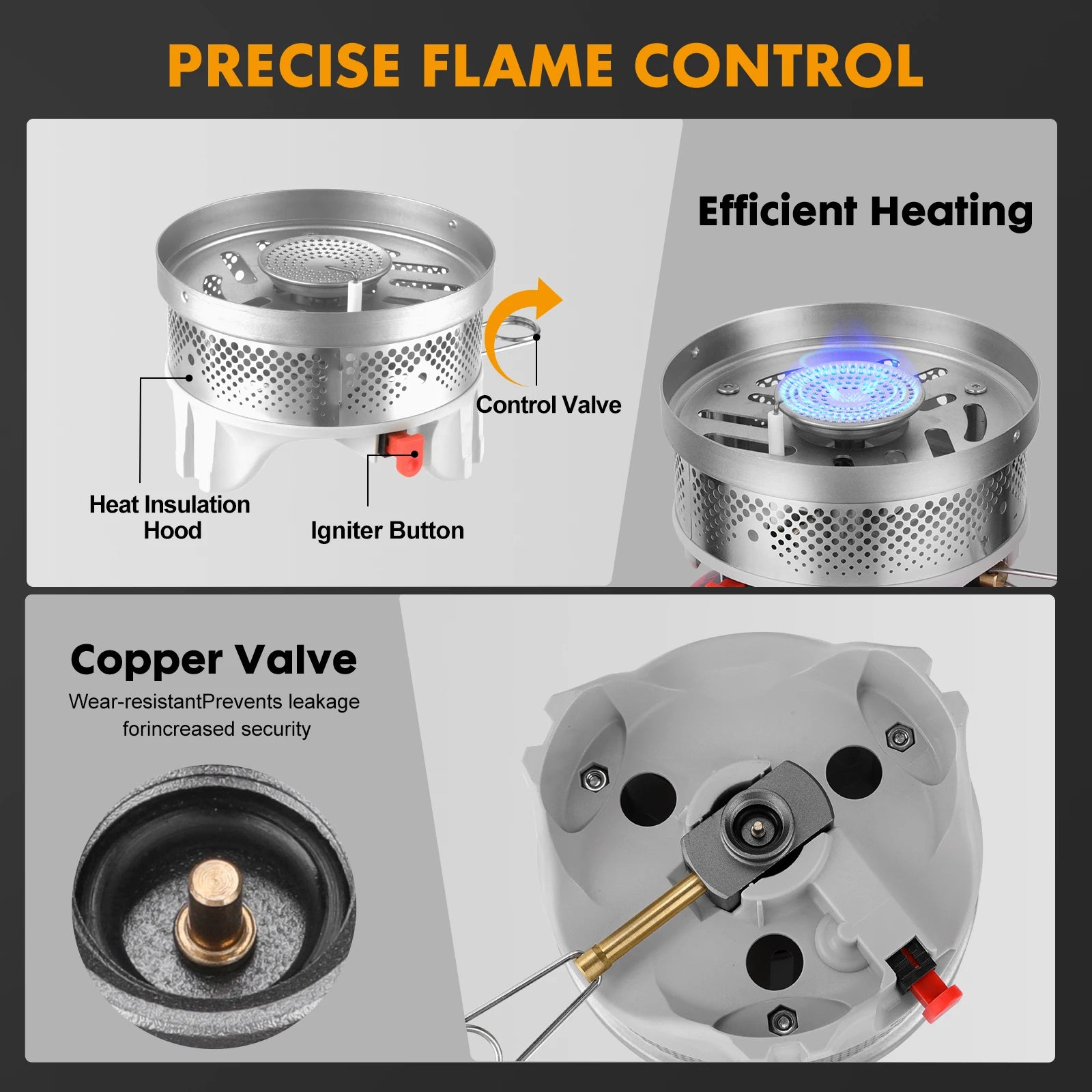 PRECISE FLAME CONTROL

Efficient Heating

Control Valve

Heat Insulation Hood

Igniter Button

Copper Valve

Wear-resistantPrevents leakage forincreased security