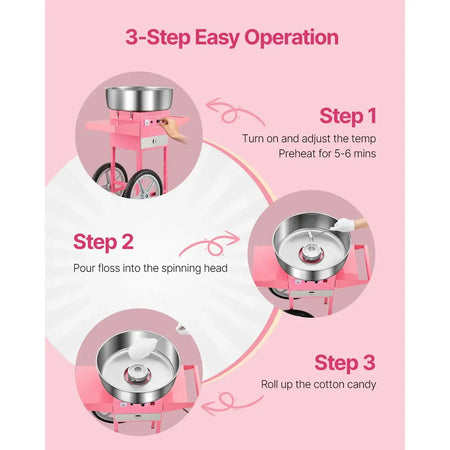 3-Step Easy Operation

Step 1

Turn on and adjust the temp
Preheat for 5-6 mins

Step 2

Pour floss into the spinning head

Step 3

Roll up the cotton candy