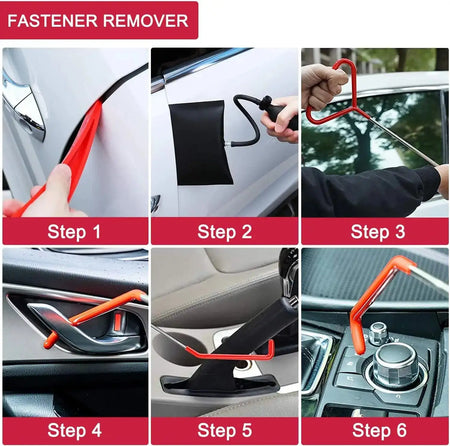 FASTENER REMOVER

Step 1

Step 2

Step 3

Step 4

Step 5

Step 6