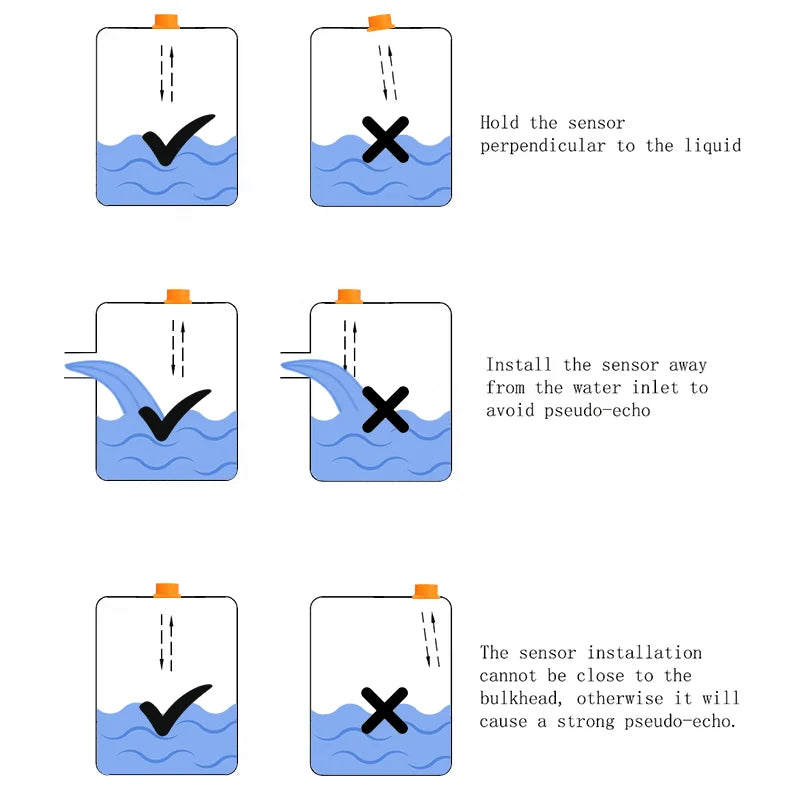 Hold the sensor perpendicular to the liquid

Install the sensor away from the water inlet to avoid pseudo-echo

The sensor installation cannot be close to the bulkhead, otherwise it will cause a strong pseudo-echo.