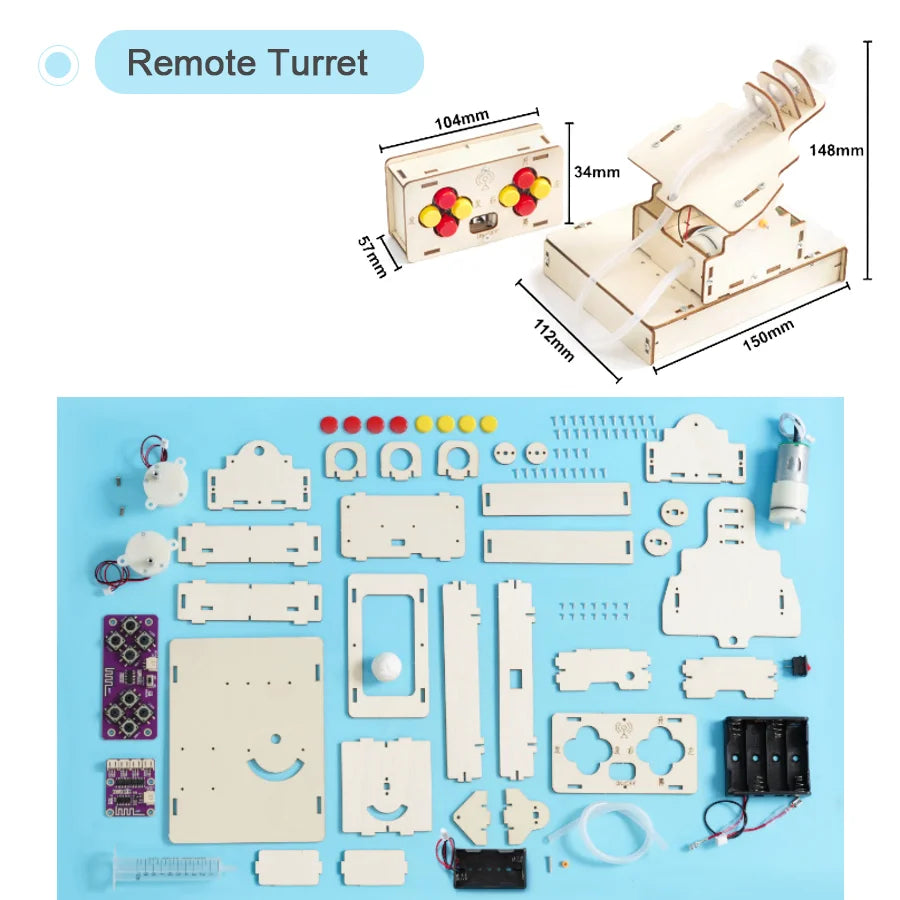 Remote Turret

104mm

34mm

57mm

148mm

112mm

150mm