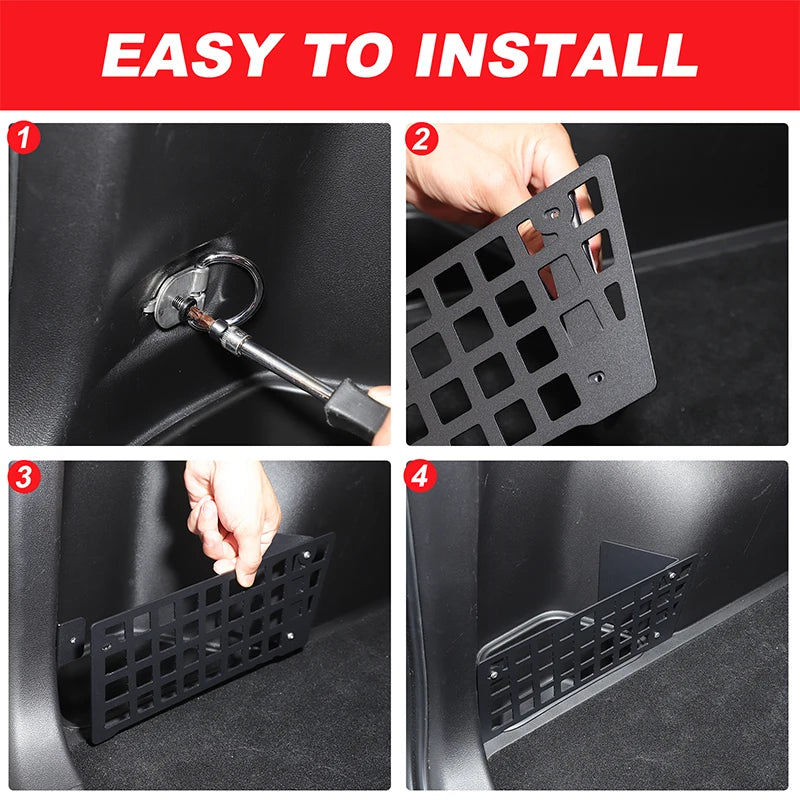 EASY TO INSTALL

1

2

3

4