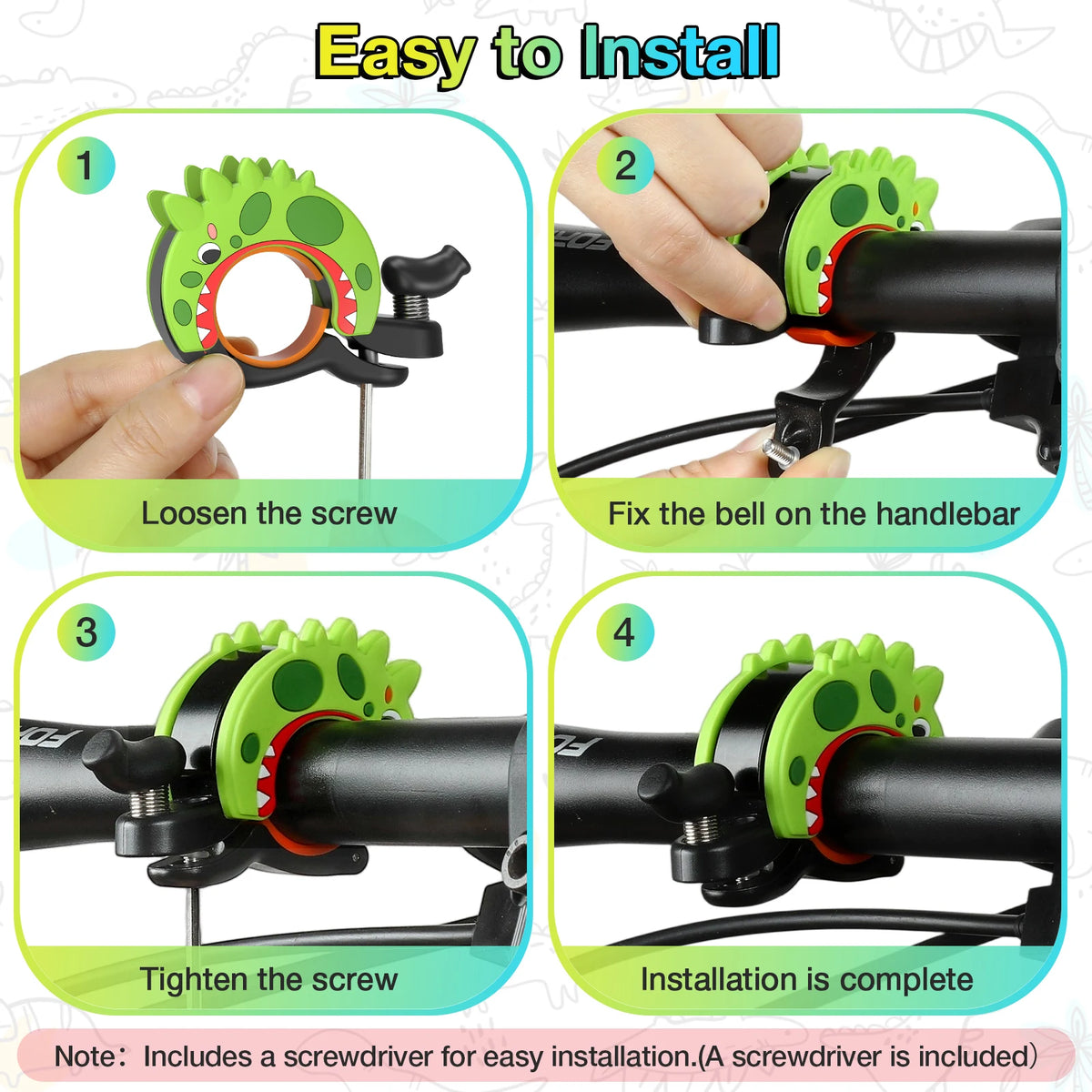 Easy to Install

1

Loosen the screw

2

Fix the bell on the handlebar

3

Tighten the screw

4

Installation is complete

Note：Includes a screwdriver for easy installation.(A screwdriver is included）