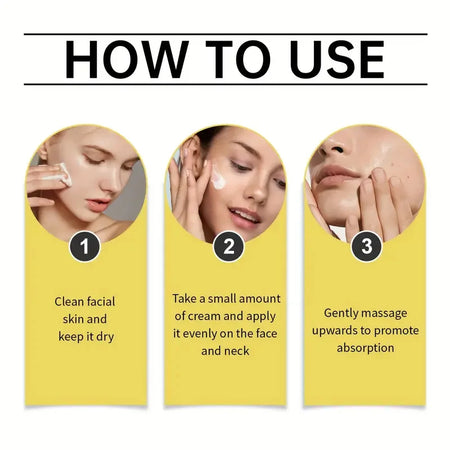 HOW TO USE

1

Clean facial skin and keep it dry

2

Take a small amount of cream and apply it evenly on the face and neck

3

Gently massage upwards to promote absorption