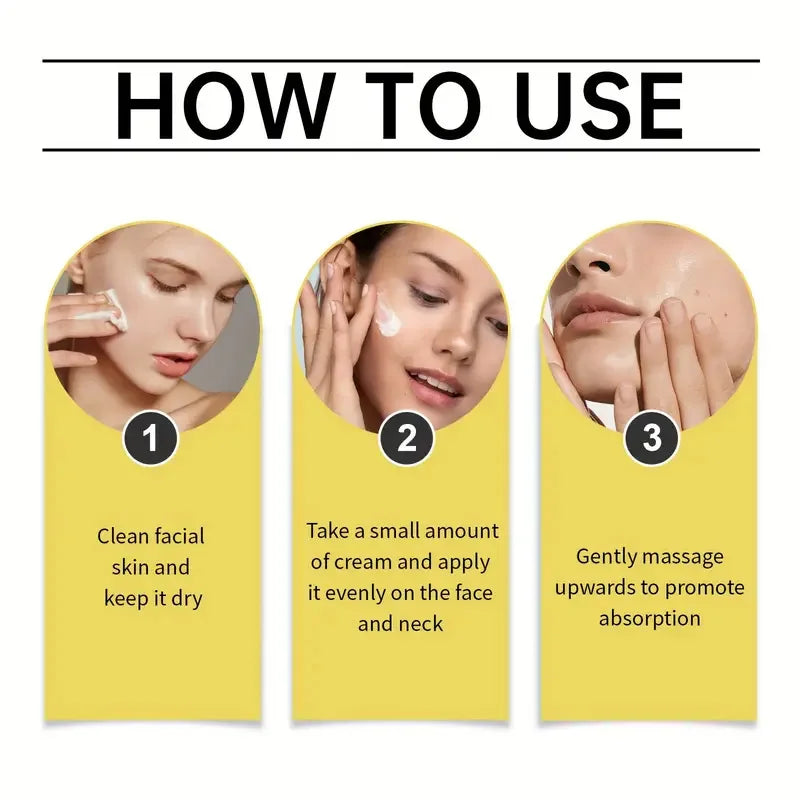 HOW TO USE

1

Clean facial skin and keep it dry

2

Take a small amount of cream and apply it evenly on the face and neck

3

Gently massage upwards to promote absorption