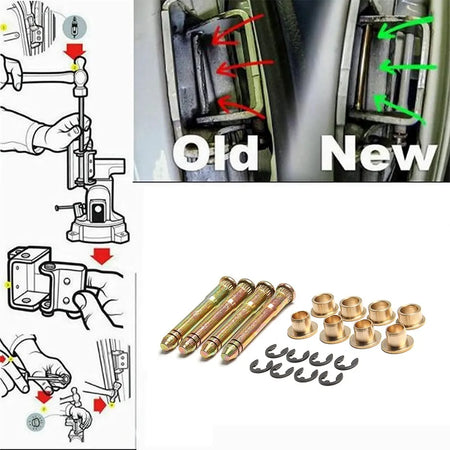 Old New