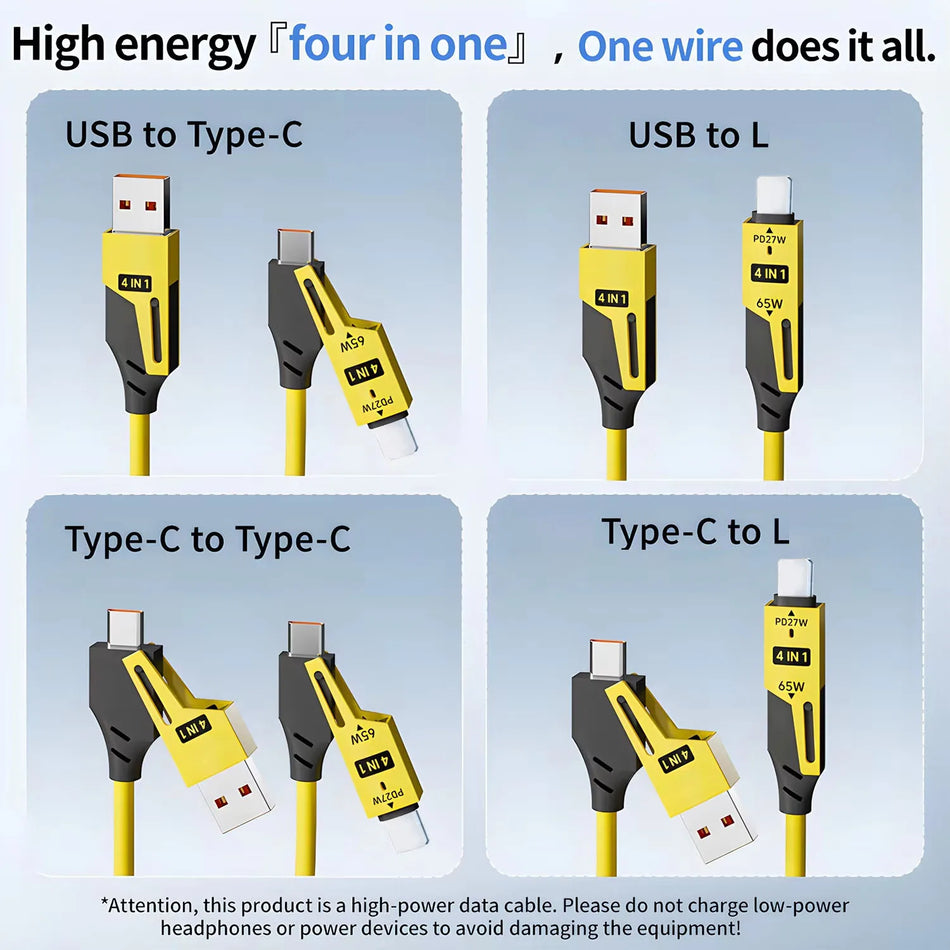 High energy『four in one』, One wire does it all.

USB to Type-C

4 IN 1

65W
4 IN 1
PD27W

USB to L

4 IN 1

PD27W
4 IN 1
65W

Type-C to Type-C

4 IN 1

65W
4 IN 1
PD27W

Type-C to L

4 IN 1

PD27W
4 IN 1
65W

*Attention, this product is a high-power data cable. Please do not charge low-power headphones or power devices to avoid damaging the equipment!