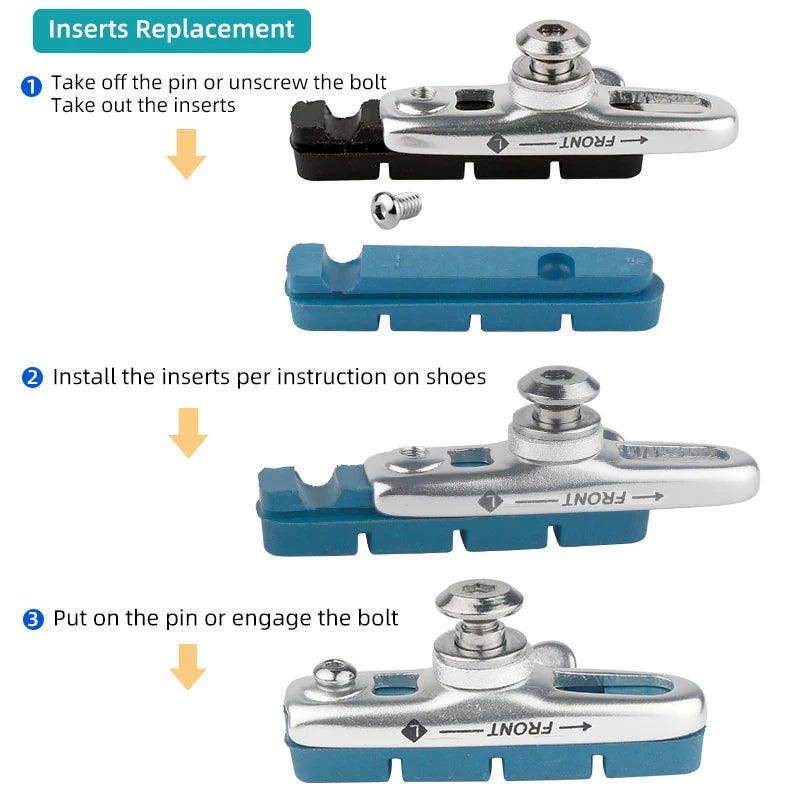 Inserts Replacement

1 Take off the pin or unscrew the bolt
Take out the inserts

L FRONT

2 Install the inserts per instruction on shoes

L FRONT

3 Put on the pin or engage the bolt

L FRONT