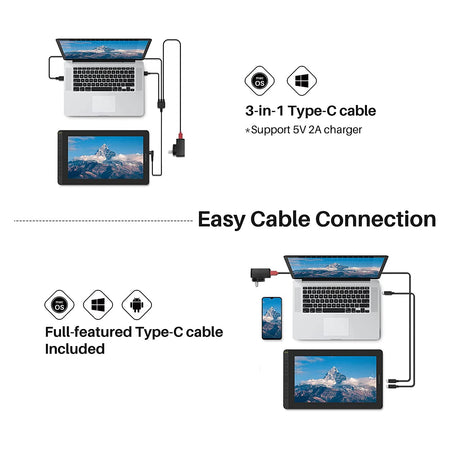 mac OS

3-in-1 Type-C cable
*Support 5V 2A charger

Easy Cable Connection

mac OS

Full-featured Type-C cable Included