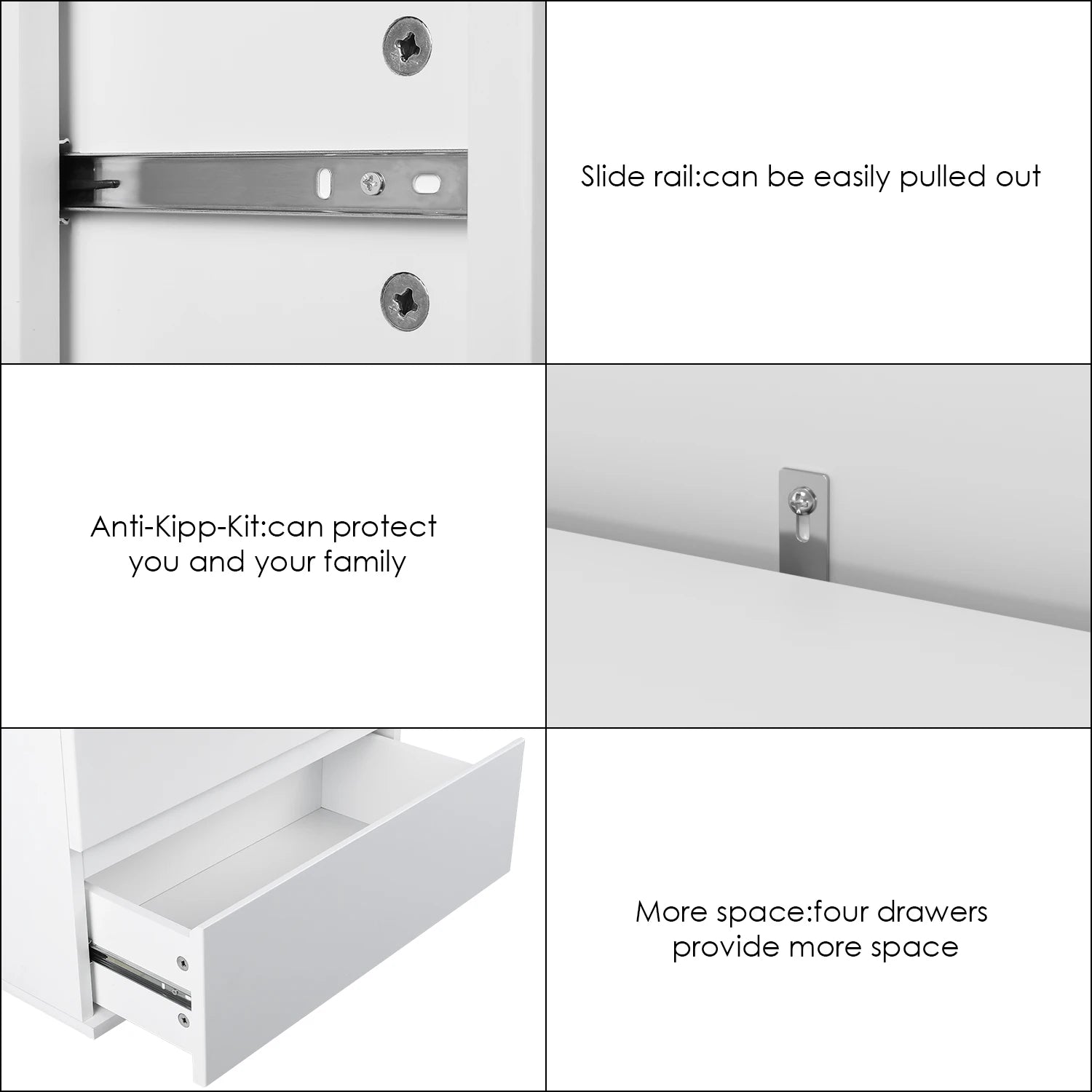 Slide rail:can be easily pulled out

Anti-Kipp-Kit:can protect you and your family

More space:four drawers provide more space