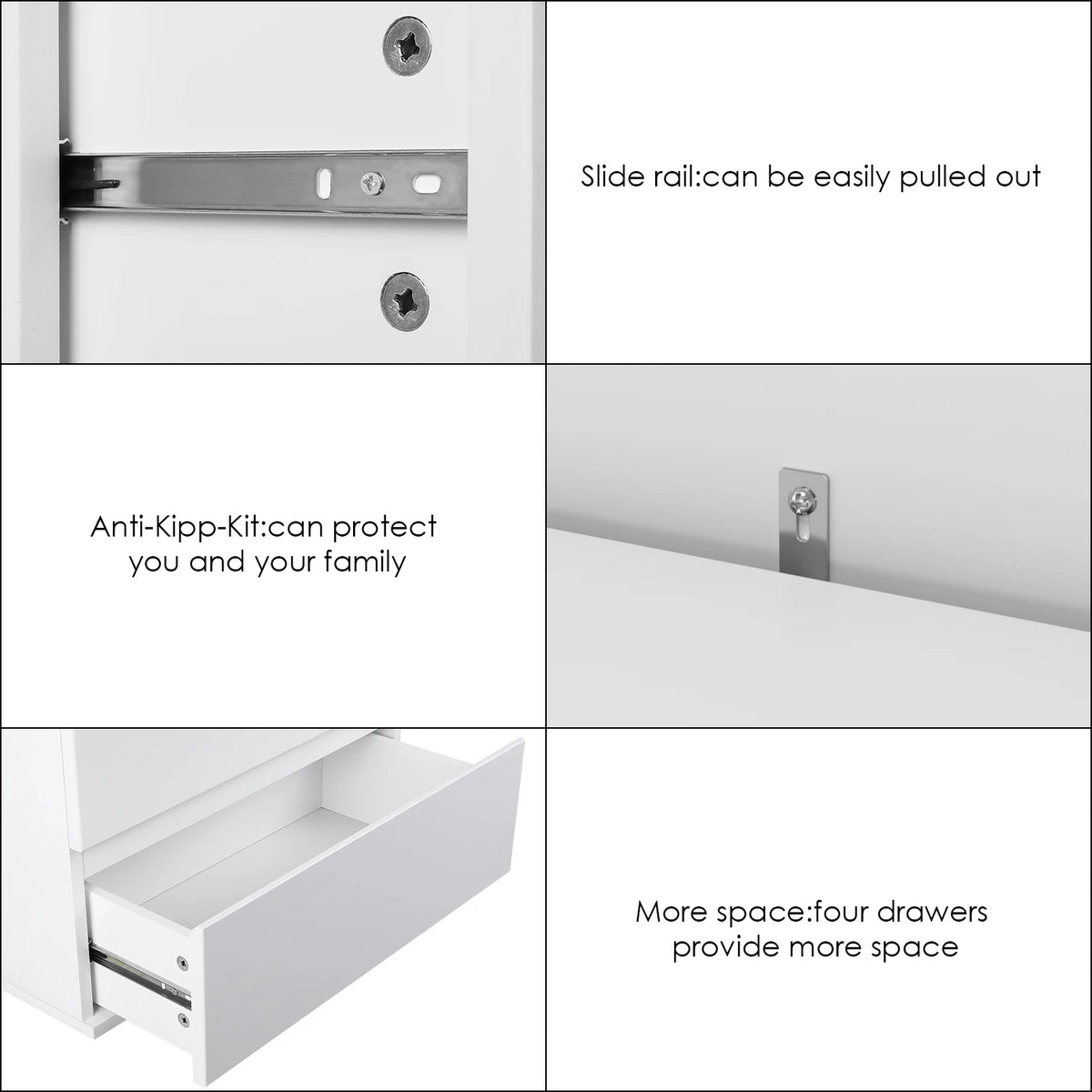 Slide rail:can be easily pulled out

Anti-Kipp-Kit:can protect you and your family

More space:four drawers provide more space