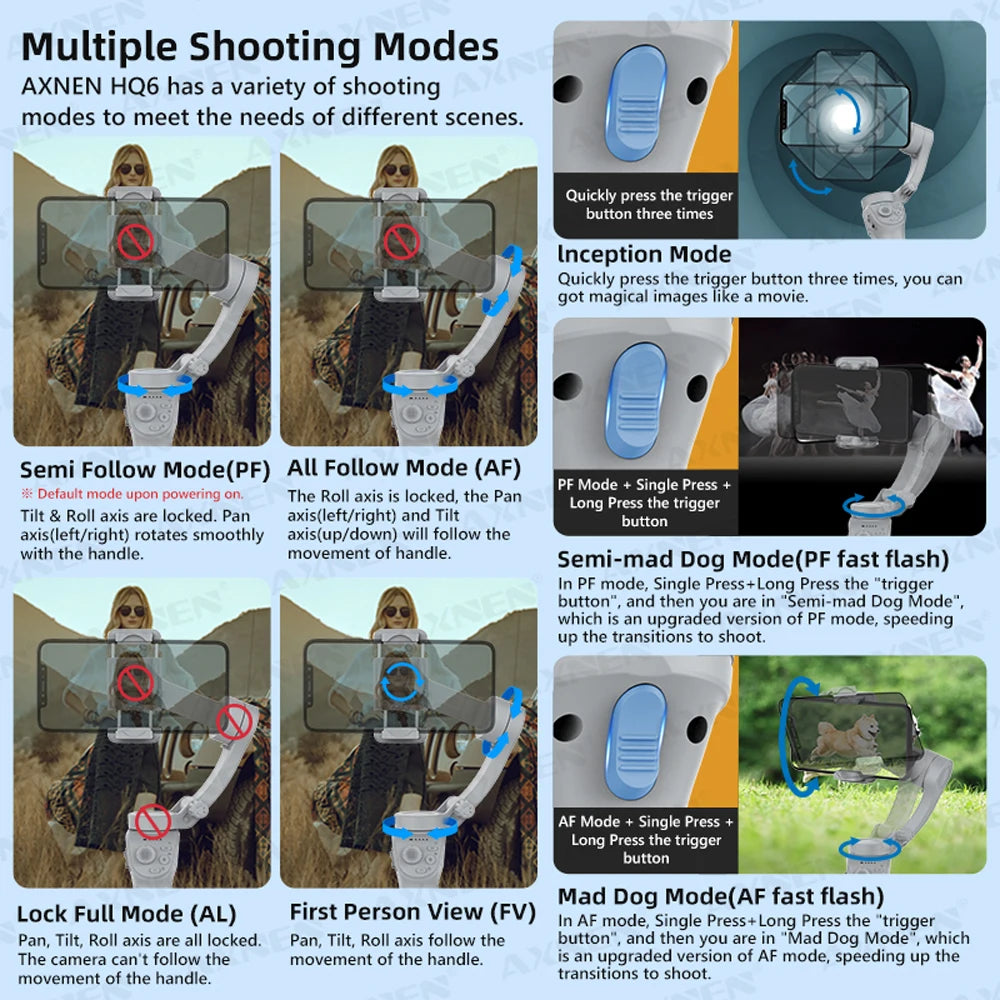 Multiple Shooting Modes

AXNEN HQ6 has a variety of shooting modes to meet the needs of different scenes.

Semi Follow Mode(PF)

※ Default mode upon powering on.

Tilt & Roll axis are locked. Pan axis(left/right) rotates smoothly with the handle.

All Follow Mode (AF)

The Roll axis is locked, the Pan axis(left/right) and Tilt axis(up/down) will follow the movement of handle.

Lock Full Mode (AL)

Pan, Tilt, Roll axis are all locked. The camera can't follow the movement of the handle.

First Person View (FV)

Pan, Tilt, Roll axis follow the movement of the handle.

Quickly press the trigger button three times

Inception Mode

Quickly press the trigger button three times, you can got magical images like a movie.

PF Mode + Single Press + Long Press the trigger button

Semi-mad Dog Mode(PF fast flash)

In PF mode, Single Press+Long Press the "trigger button", and then you are in "Semi-mad Dog Mode", which is an upgraded version of PF mode, speeding up the transitions to shoot.

AF Mode + Single Press + Long Press the trigger button

Mad Dog Mode(AF fast flash)

In AF mode, Single Press+Long Press the "trigger button", and then you are in "Mad Dog Mode", which is an upgraded version of AF mode, speeding up the transitions to shoot.

AXNEN