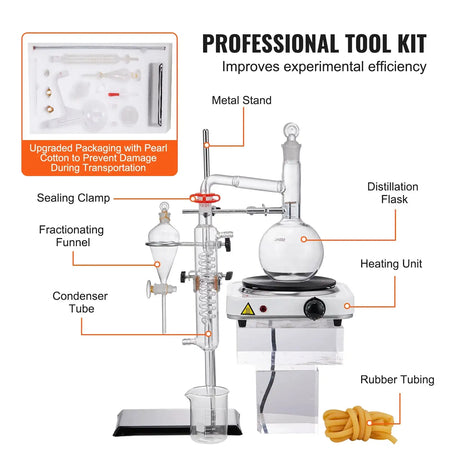 PROFESSIONAL TOOL KIT
Improves experimental efficiency

Upgraded Packaging with Pearl Cotton to Prevent Damage During Transportation

Metal Stand

Sealing Clamp

Distillation Flask

Fractionating Funnel

Heating Unit

Condenser Tube

Rubber Tubing