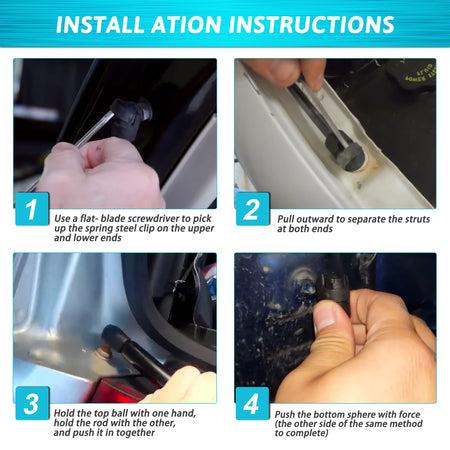 INSTALL ATION INSTRUCTIONS

1
Use a flat- blade screwdriver to pick up the spring steel clip on the upper and lower ends

2
Pull outward to separate the struts at both ends

3
Hold the top ball with one hand, hold the rod with the other, and push it in together

4
Push the bottom sphere with force (the other side of the same method to complete)