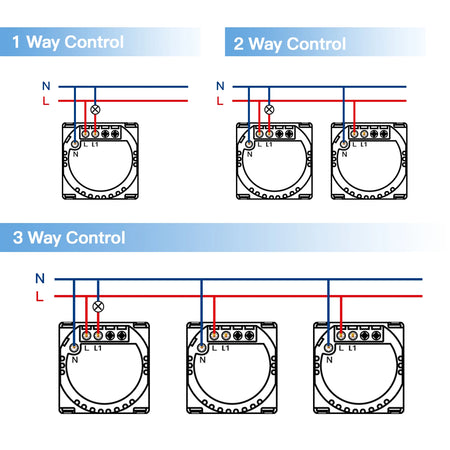 1 Way Control

N
L
L L1
N

2 Way Control

N
L
L L1
N
L L1
N

3 Way Control

N
L
L L1
N
L L1
N
L L1
N