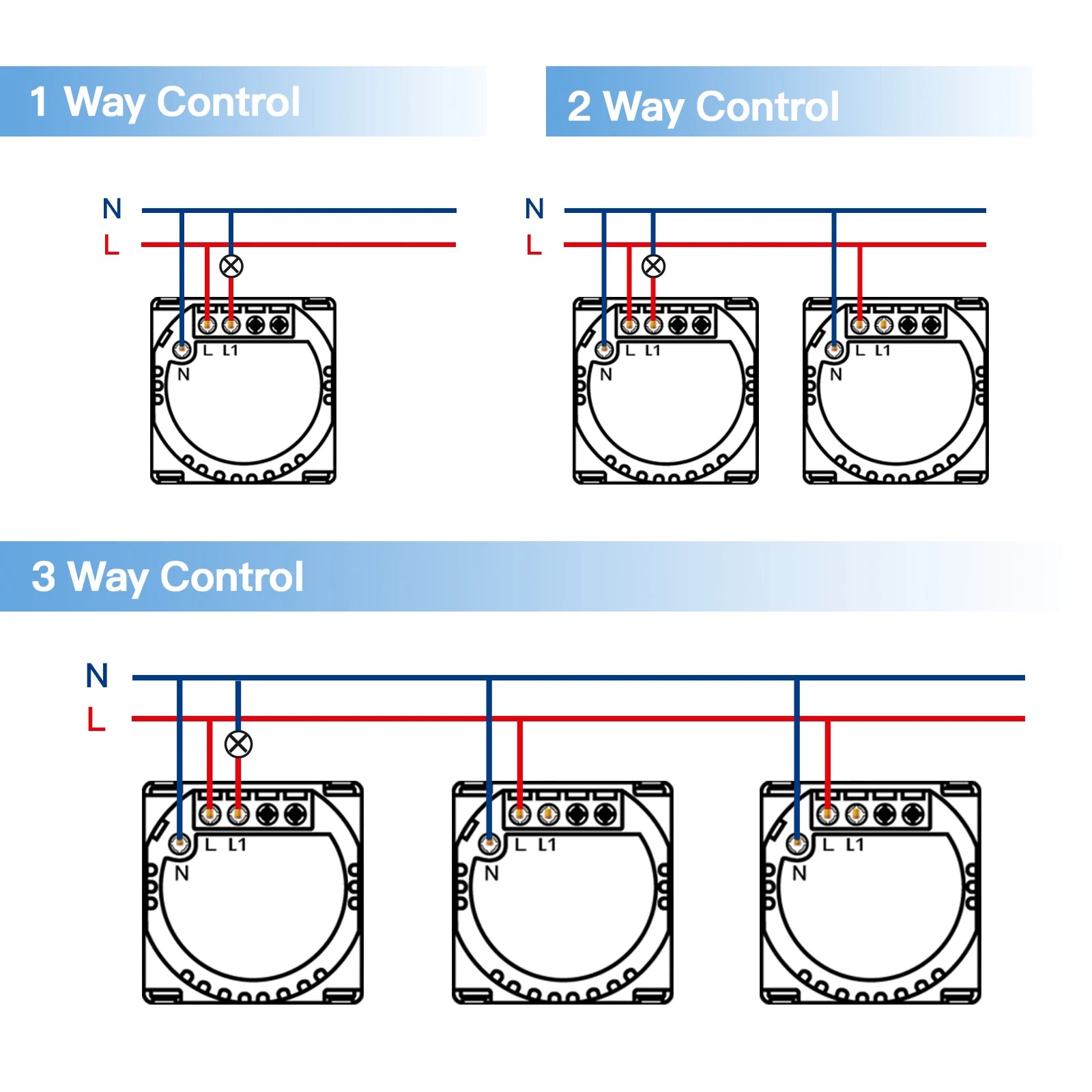 1 Way Control

N
L
L L1
N

2 Way Control

N
L
L L1
N
L L1
N

3 Way Control

N
L
L L1
N
L L1
N
L L1
N