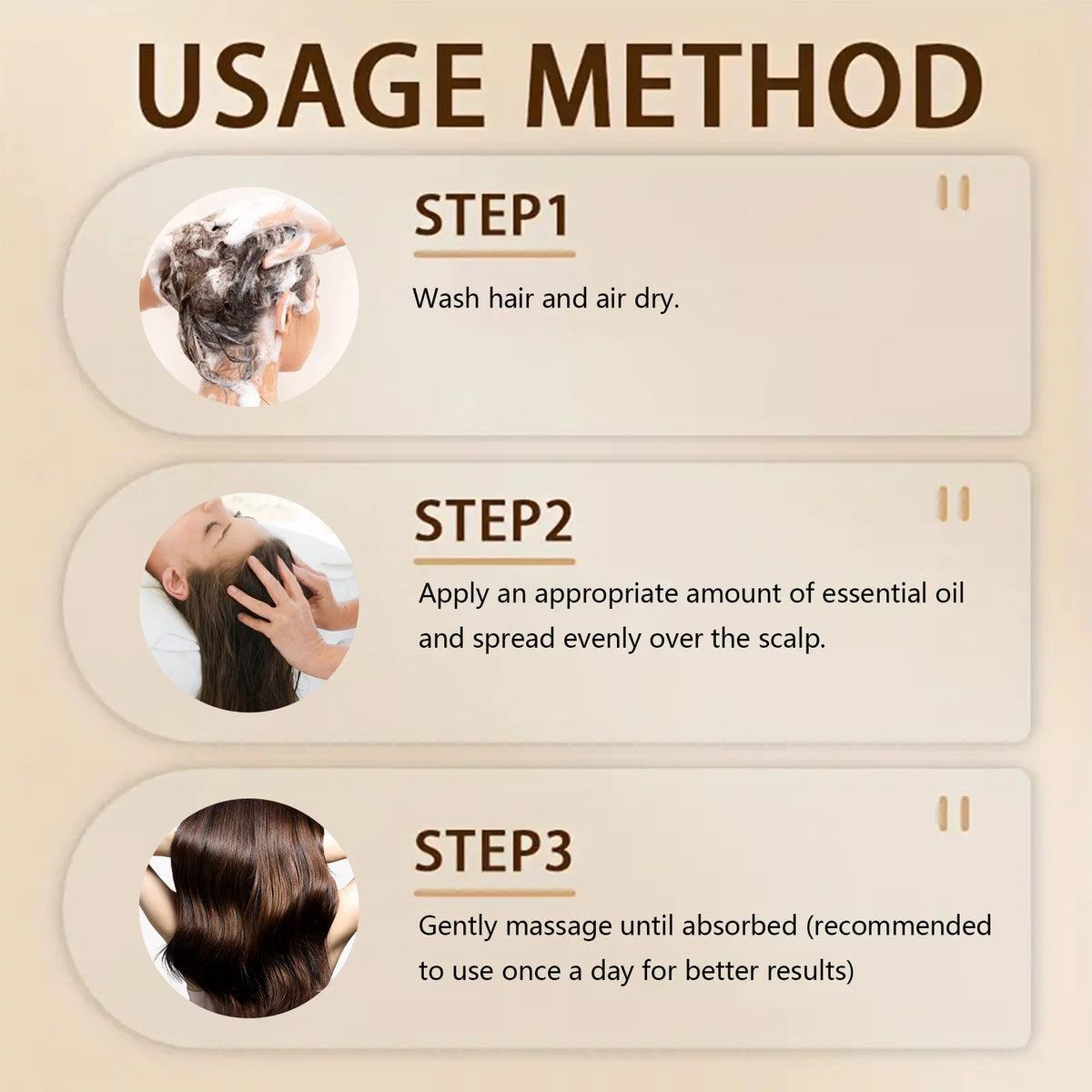 USAGE METHOD

STEP1

Wash hair and air dry.

STEP2

Apply an appropriate amount of essential oil and spread evenly over the scalp.

STEP3

Gently massage until absorbed (recommended to use once a day for better results)