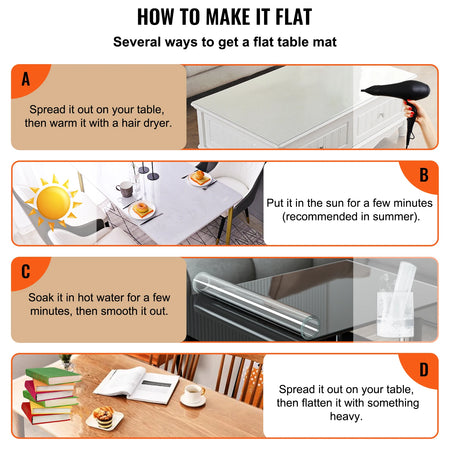 HOW TO MAKE IT FLAT

Several ways to get a flat table mat

A

Spread it out on your table, then warm it with a hair dryer.

B

Put it in the sun for a few minutes (recommended in summer).

C

Soak it in hot water for a few minutes, then smooth it out.

D

Spread it out on your table, then flatten it with something heavy.