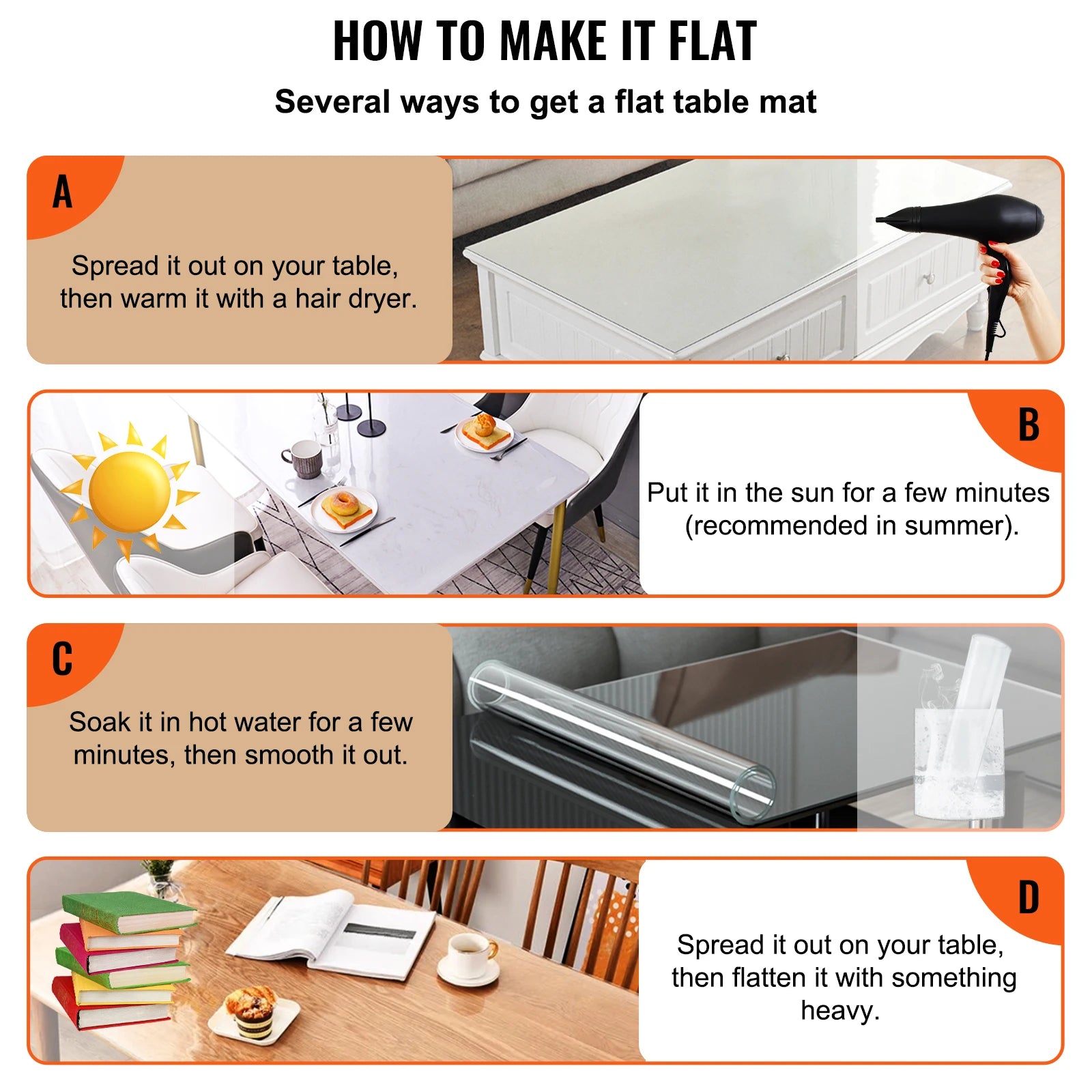 HOW TO MAKE IT FLAT

Several ways to get a flat table mat

A

Spread it out on your table, then warm it with a hair dryer.

B

Put it in the sun for a few minutes (recommended in summer).

C

Soak it in hot water for a few minutes, then smooth it out.

D

Spread it out on your table, then flatten it with something heavy.