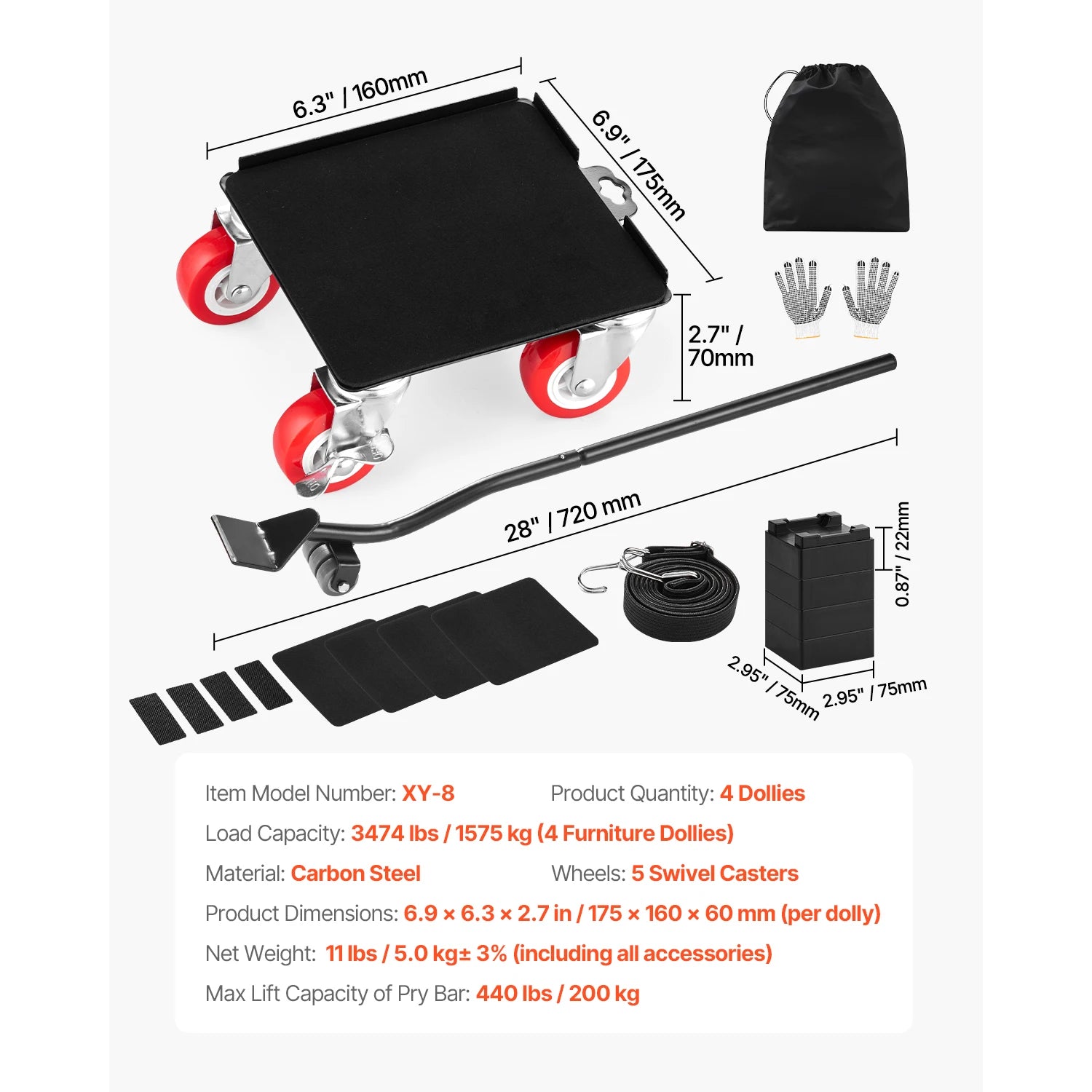 6.3" / 160mm

6.9" / 175mm

2.7" / 70mm

28" / 720 mm

0.87" / 22mm

2.95" / 75mm

2.95" / 75mm

Item Model Number: XY-8
Product Quantity: 4 Dollies

Load Capacity: 3474 lbs / 1575 kg (4 Furniture Dollies)

Material: Carbon Steel
Wheels: 5 Swivel Casters

Product Dimensions: 6.9 × 6.3 × 2.7 in / 175 × 160 × 60 mm (per dolly)

Net Weight: 11 lbs / 5.0 kg± 3% (including all accessories)

Max Lift Capacity of Pry Bar: 440 lbs / 200 kg