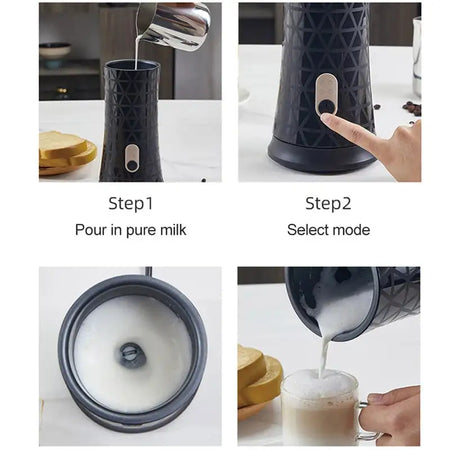 Step1
Pour in pure milk

Step2
Select mode