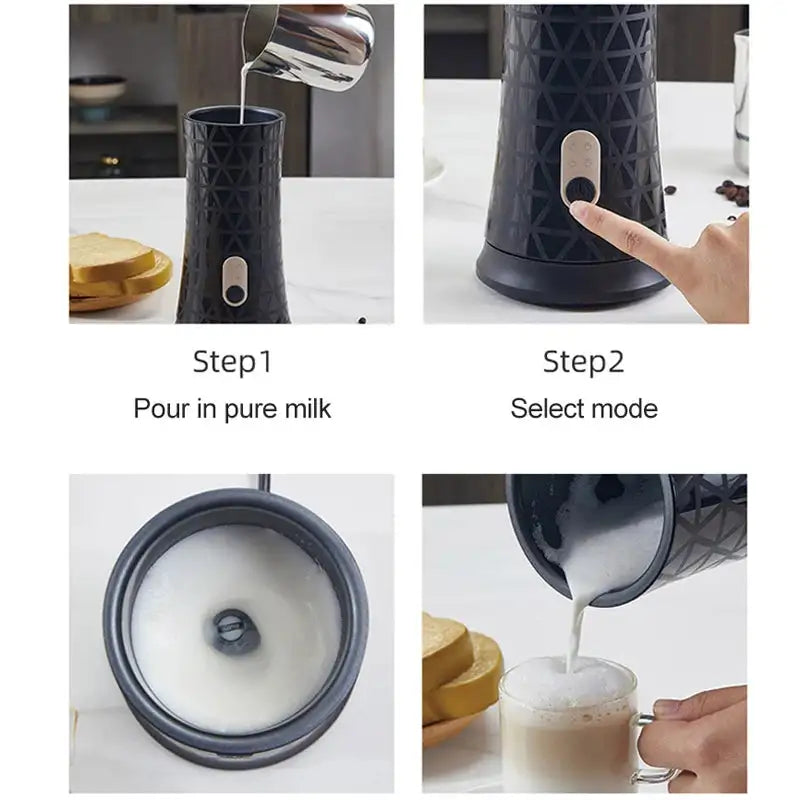 Step1
Pour in pure milk

Step2
Select mode