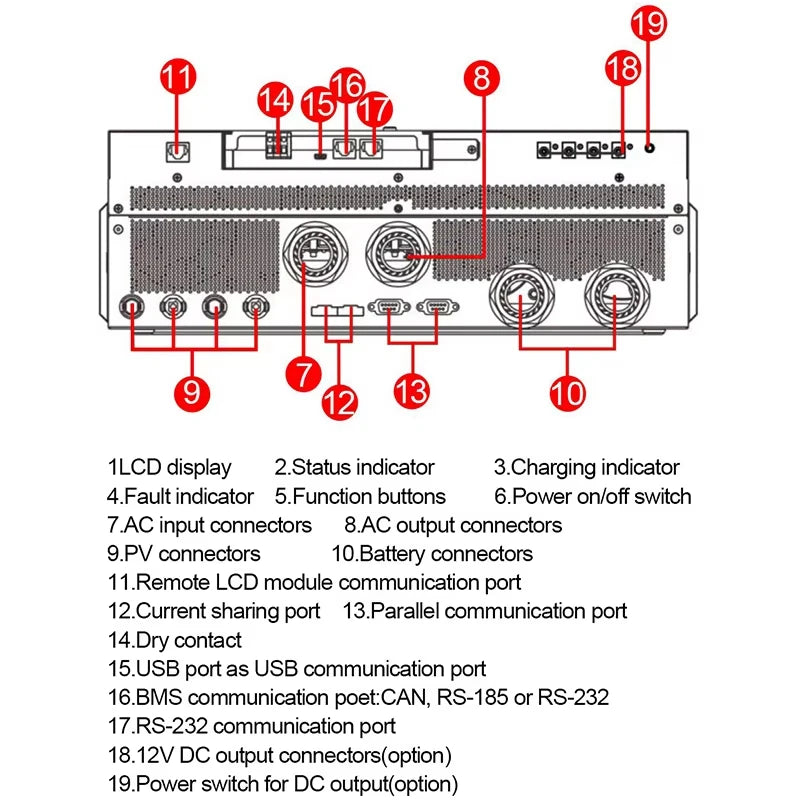 11
14
15
16
17
8
18
19
9
7
12
13
10

1LCD display 2.Status indicator 3.Charging indicator
4.Fault indicator 5.Function buttons 6.Power on/off switch
7.AC input connectors 8.AC output connectors
9.PV connectors 10.Battery connectors
11.Remote LCD module communication port
12.Current sharing port 13.Parallel communication port
14.Dry contact
15.USB port as USB communication port
16.BMS communication poet:CAN, RS-185 or RS-232
17.RS-232 communication port
18.12V DC output connectors(option)
19.Power switch for DC output(option)