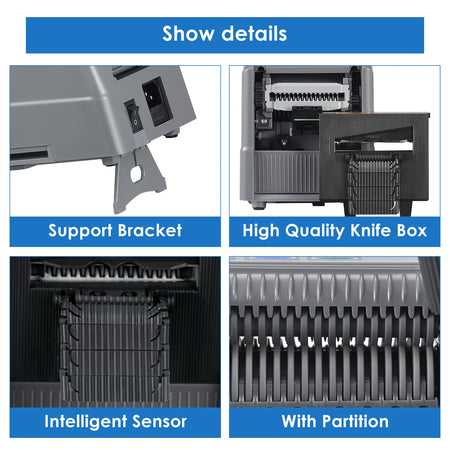 Show details

Support Bracket

High Quality Knife Box

Intelligent Sensor

With Partition