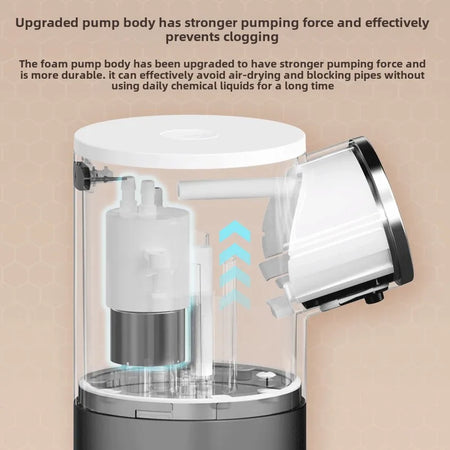 Upgraded pump body has stronger pumping force and effectively prevents clogging

The foam pump body has been upgraded to have stronger pumping force and is more durable. it can effectively avoid air-drying and blocking pipes without using daily chemical liquids for a long time