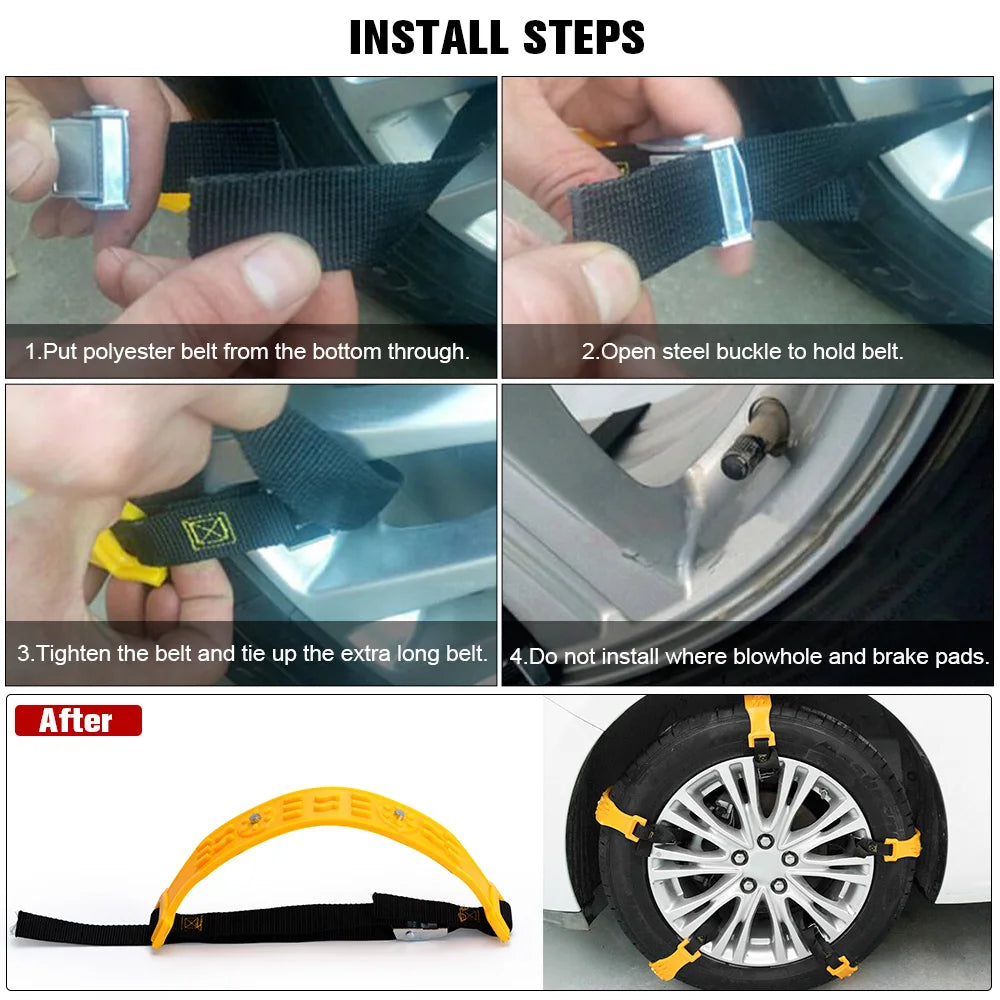 INSTALL STEPS

1.Put polyester belt from the bottom through.

2.Open steel buckle to hold belt.

3.Tighten the belt and tie up the extra long belt.

4.Do not install where blowhole and brake pads.

After