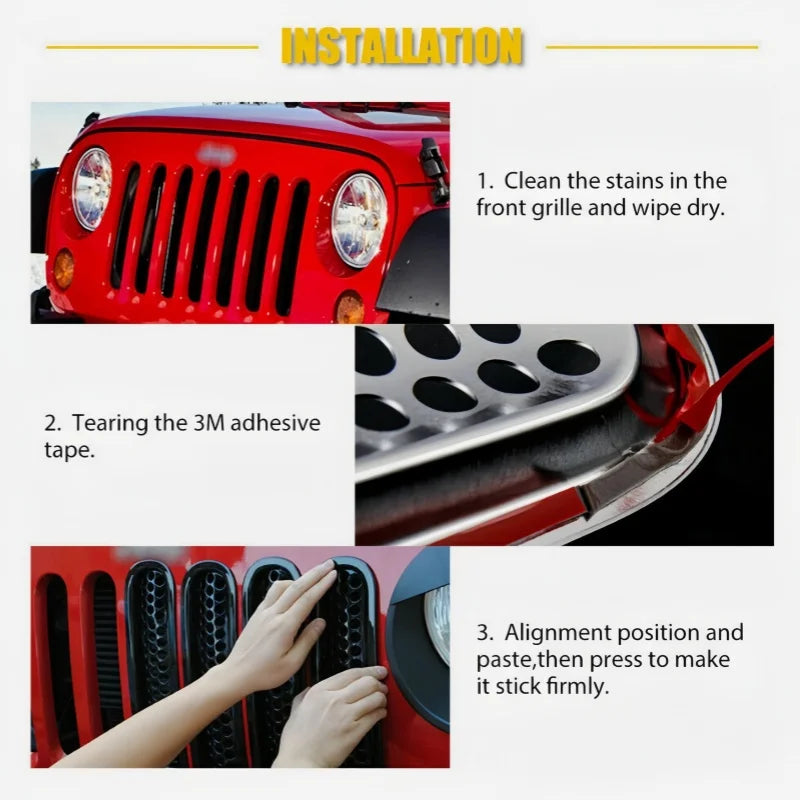 INSTALLATION

1. Clean the stains in the front grille and wipe dry.

2. Tearing the 3M adhesive tape.

3. Alignment position and paste,then press to make it stick firmly.