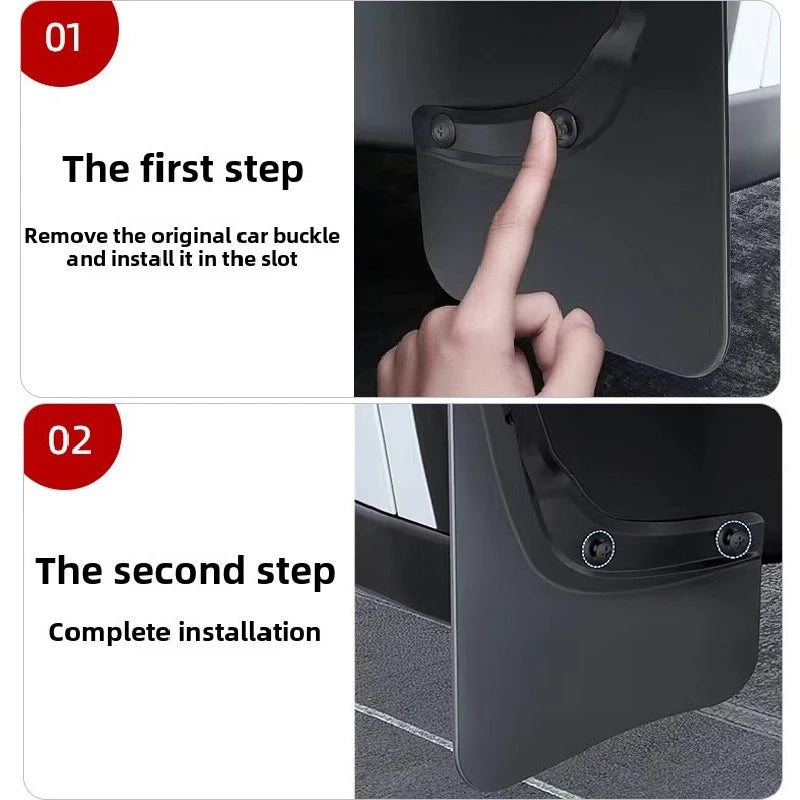 01

The first step

Remove the original car buckle and install it in the slot

02

The second step

Complete installation