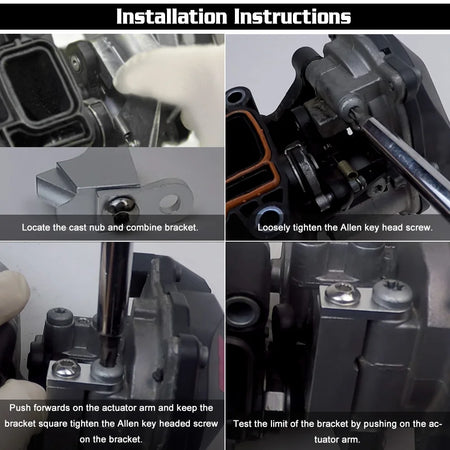 Installation Instructions

Locate the cast nub and combine bracket.

Loosely tighten the Allen key head screw.

Push forwards on the actuator arm and keep the bracket square tighten the Allen key headed screw on the bracket.

Test the limit of the bracket by pushing on the actuator arm.