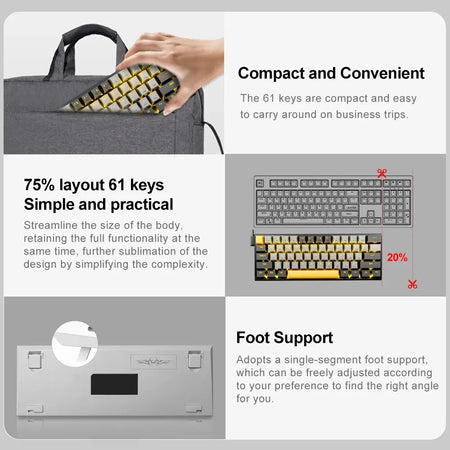 Compact and Convenient

The 61 keys are compact and easy to carry around on business trips.

75% layout 61 keys
Simple and practical

Streamline the size of the body, retaining the full functionality at the same time, further sublimation of the design by simplifying the complexity.

20%

Foot Support

Adopts a single-segment foot support, which can be freely adjusted according to your preference to find the right angle for you.