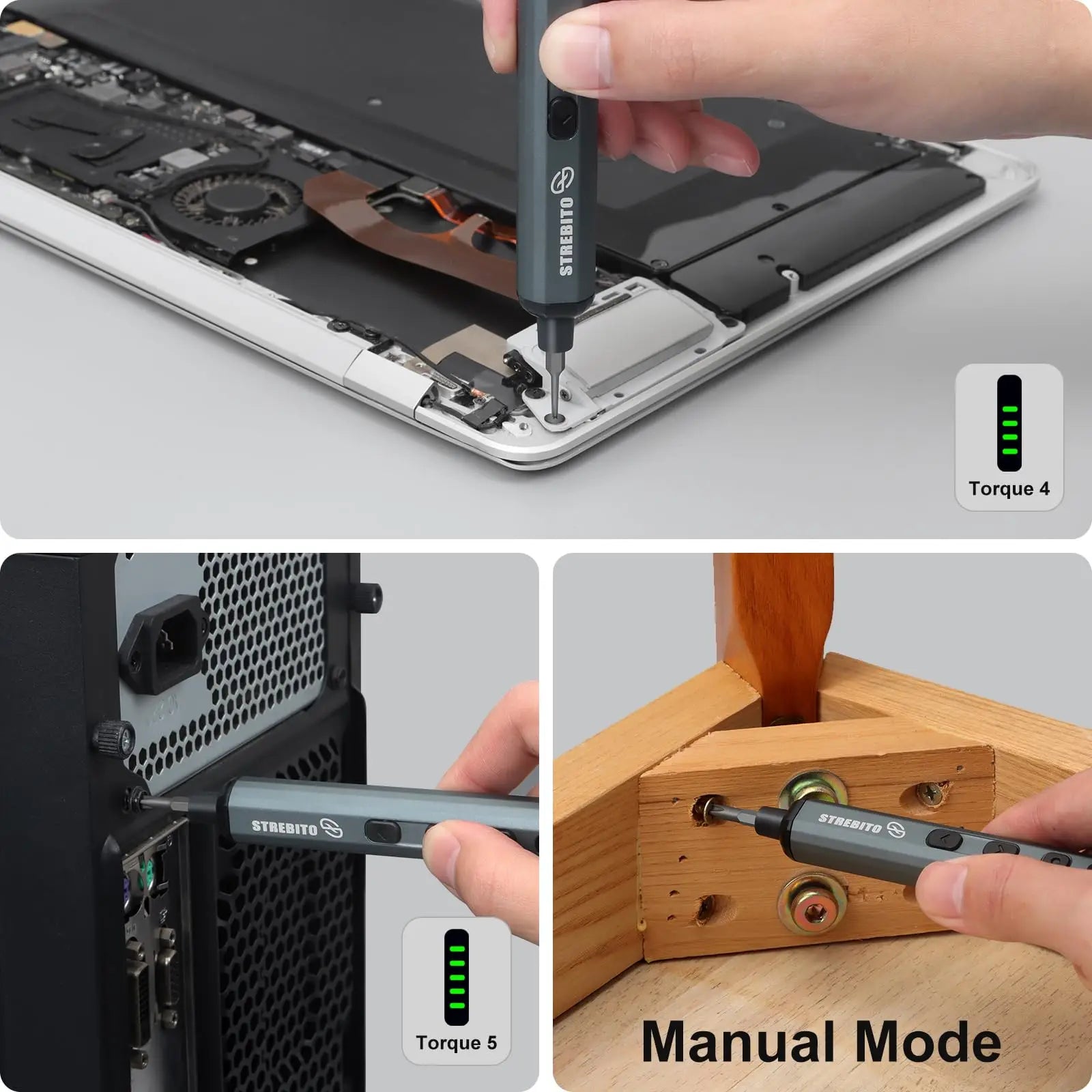 STREBITO

Torque 4

STREBITO

Torque 5

STREBITO

Manual Mode