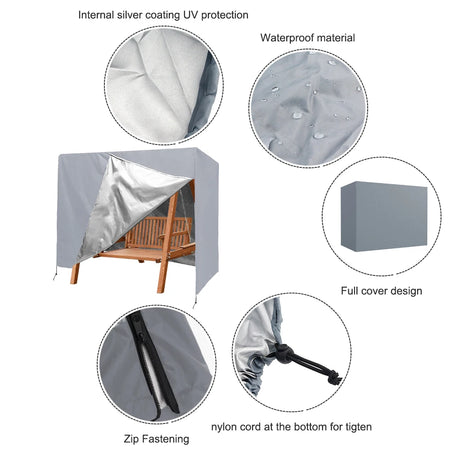 Internal silver coating UV protection

Waterproof material

Full cover design

Zip Fastening

nylon cord at the bottom for tigten