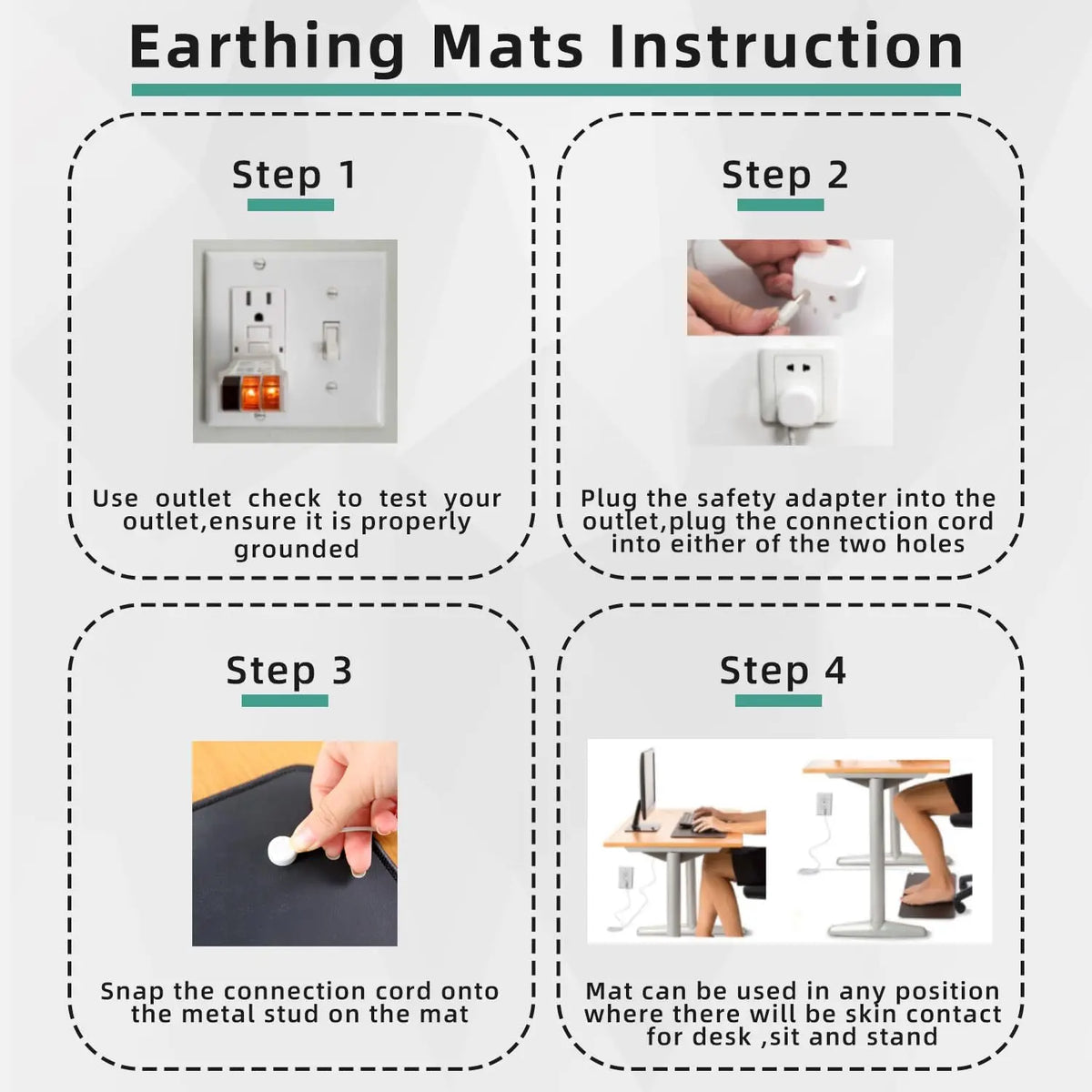 Earthing Mats Instruction

Step 1

Use outlet check to test your outlet,ensure it is properly grounded

Step 2

Plug the safety adapter into the outlet,plug the connection cord into either of the two holes

Step 3

Snap the connection cord onto the metal stud on the mat

Step 4

Mat can be used in any position where there will be skin contact for desk ,sit and stand